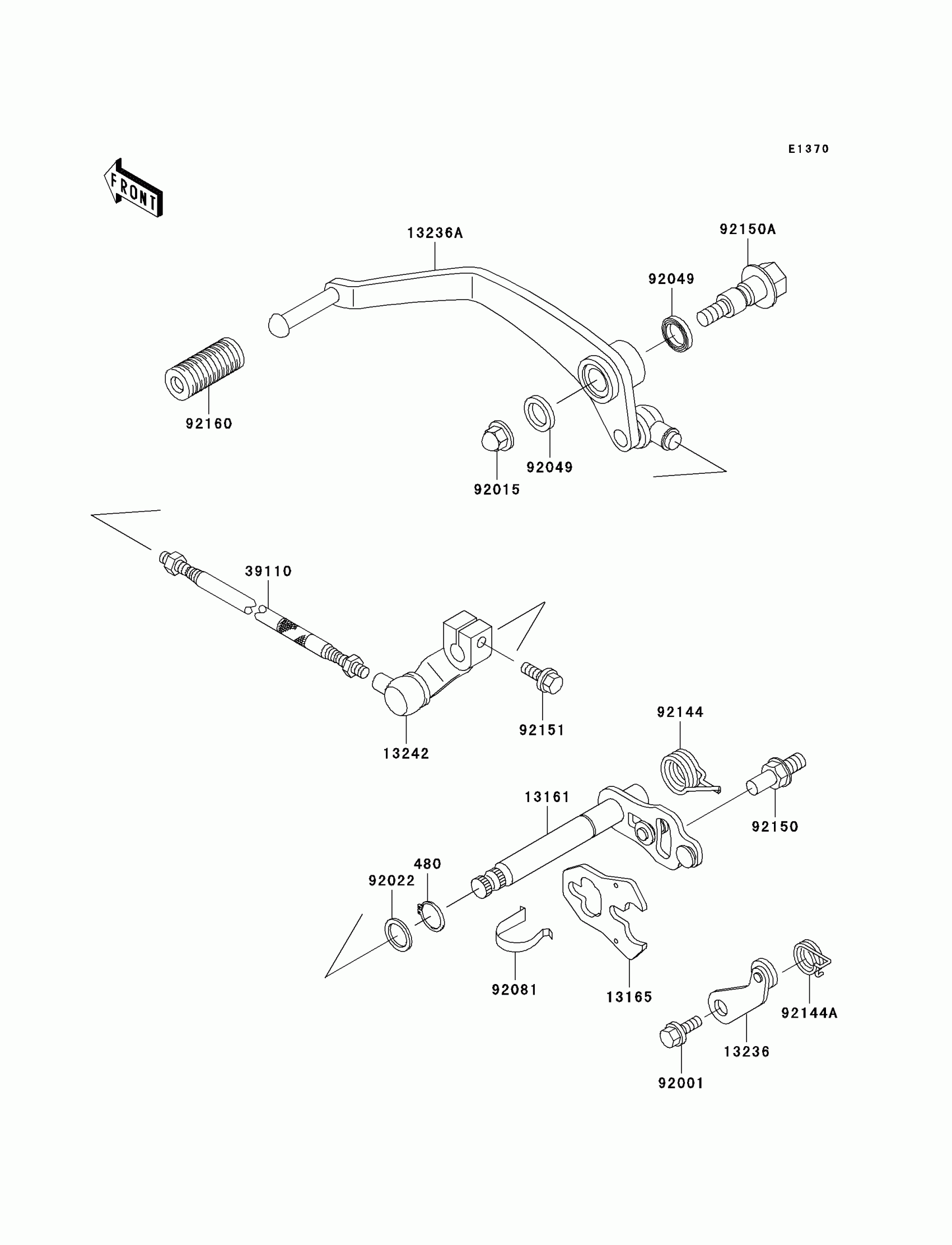 E1370

FRONT

13236A

92150A

92049

92160

92049

92015

39110

92151

13242

92144

13161

92150

480

92022

92081

13165

92144A

13236

92001