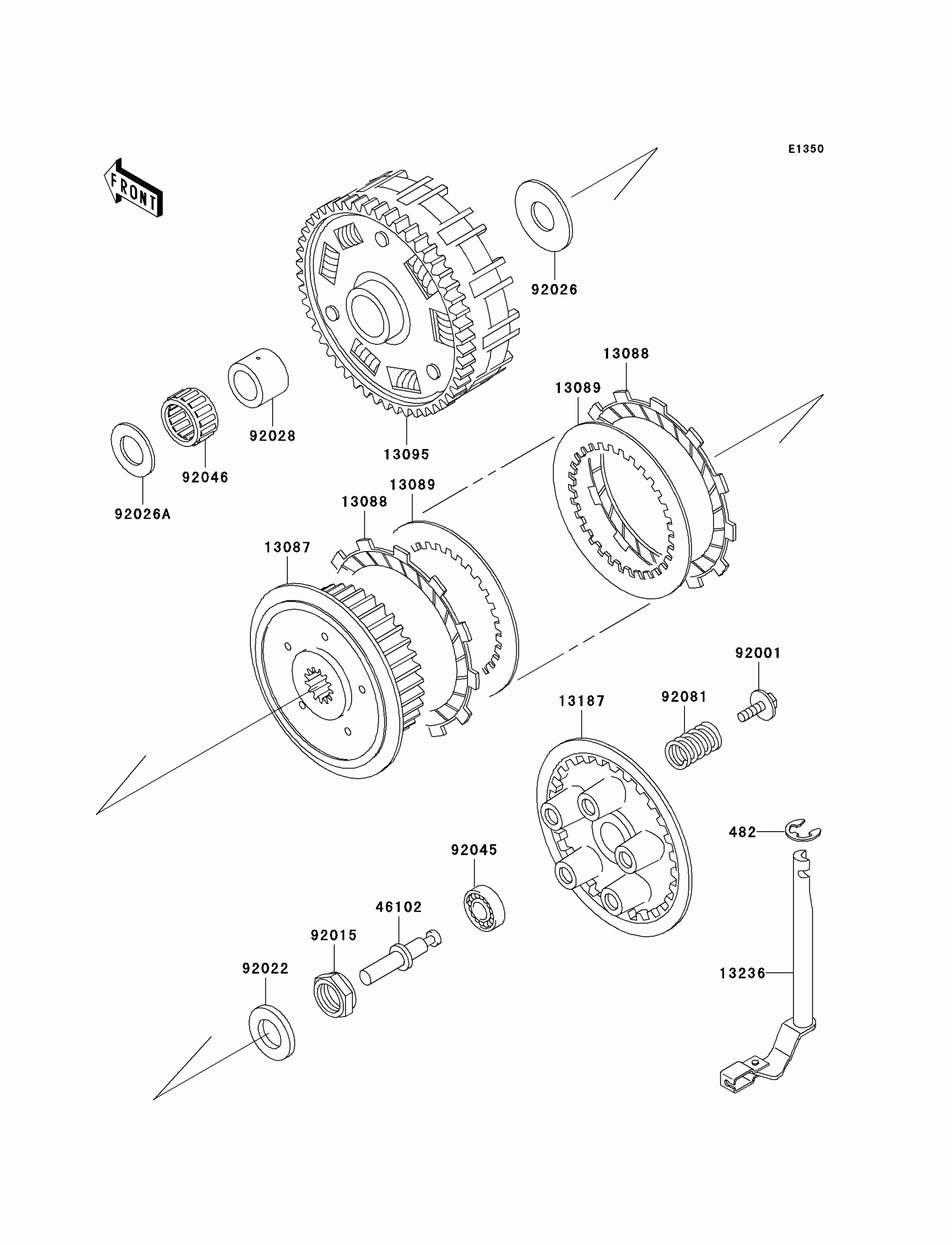 E1350

FRONT

92026

13088

13089

92028

13095

92046

92026A

13089

13088

13087

92001

92081

13187

482

92045

46102

92015

92022

13236