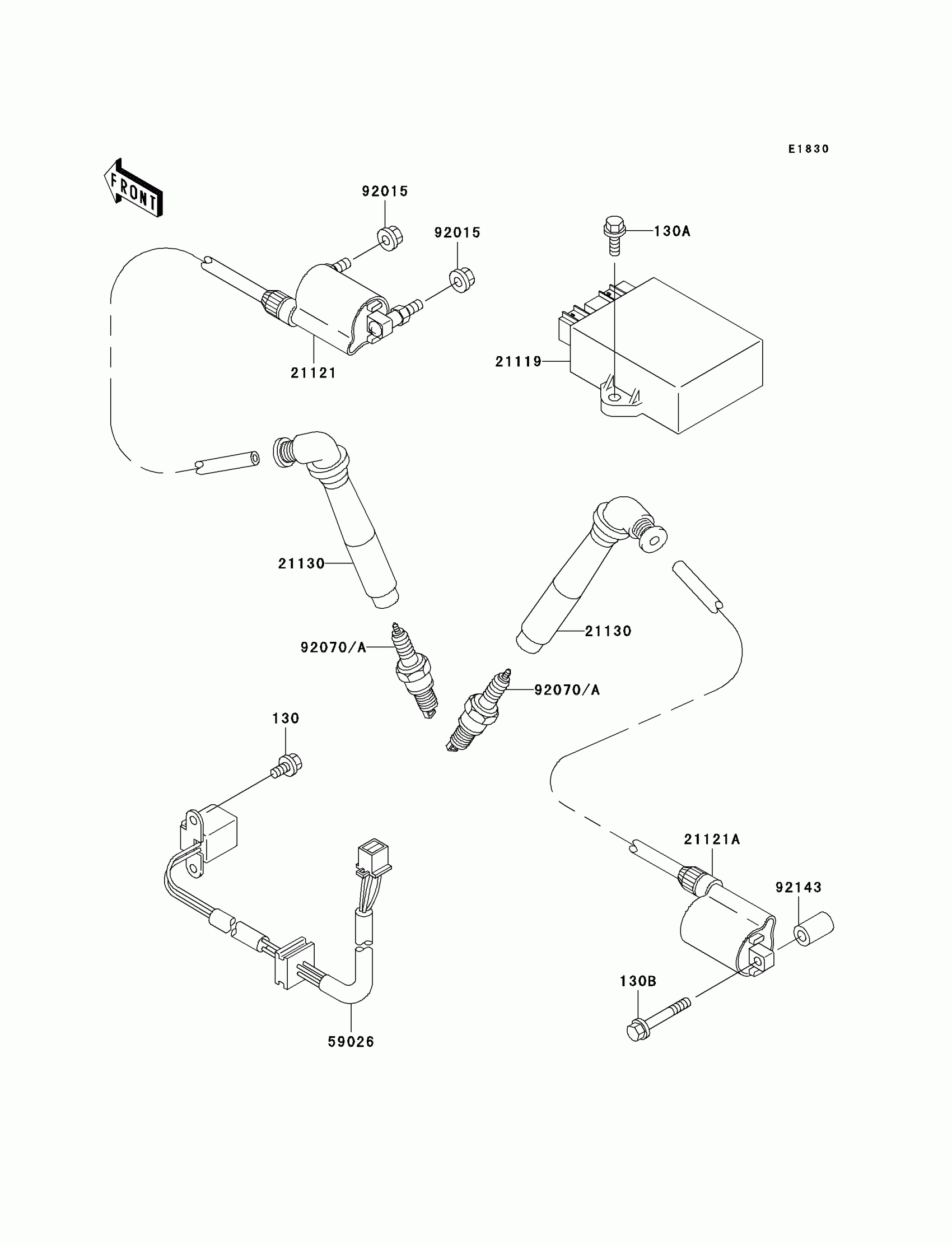 E1830

FRONT

92015

92015

130A

21121

21119

21130

21130

92070/A

92070/A

130

21121A

92143

130B

59026