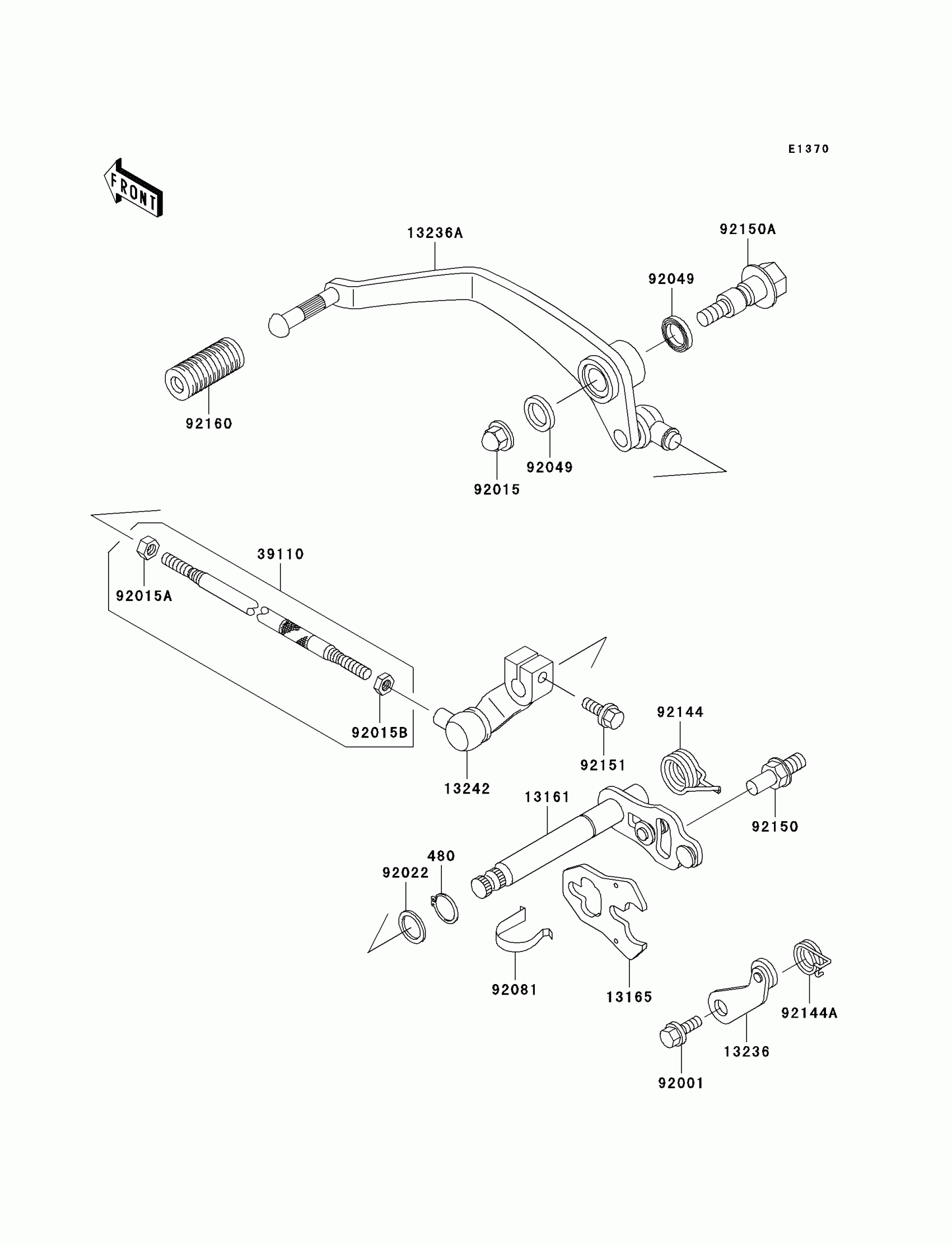 E1370

FRONT

13236A

92150A

92049

92160

92049

92015

39110

92015A

92015B

13242

92151

92144

13161

92150

480

92022

92081

13165

92144A

13236

92001