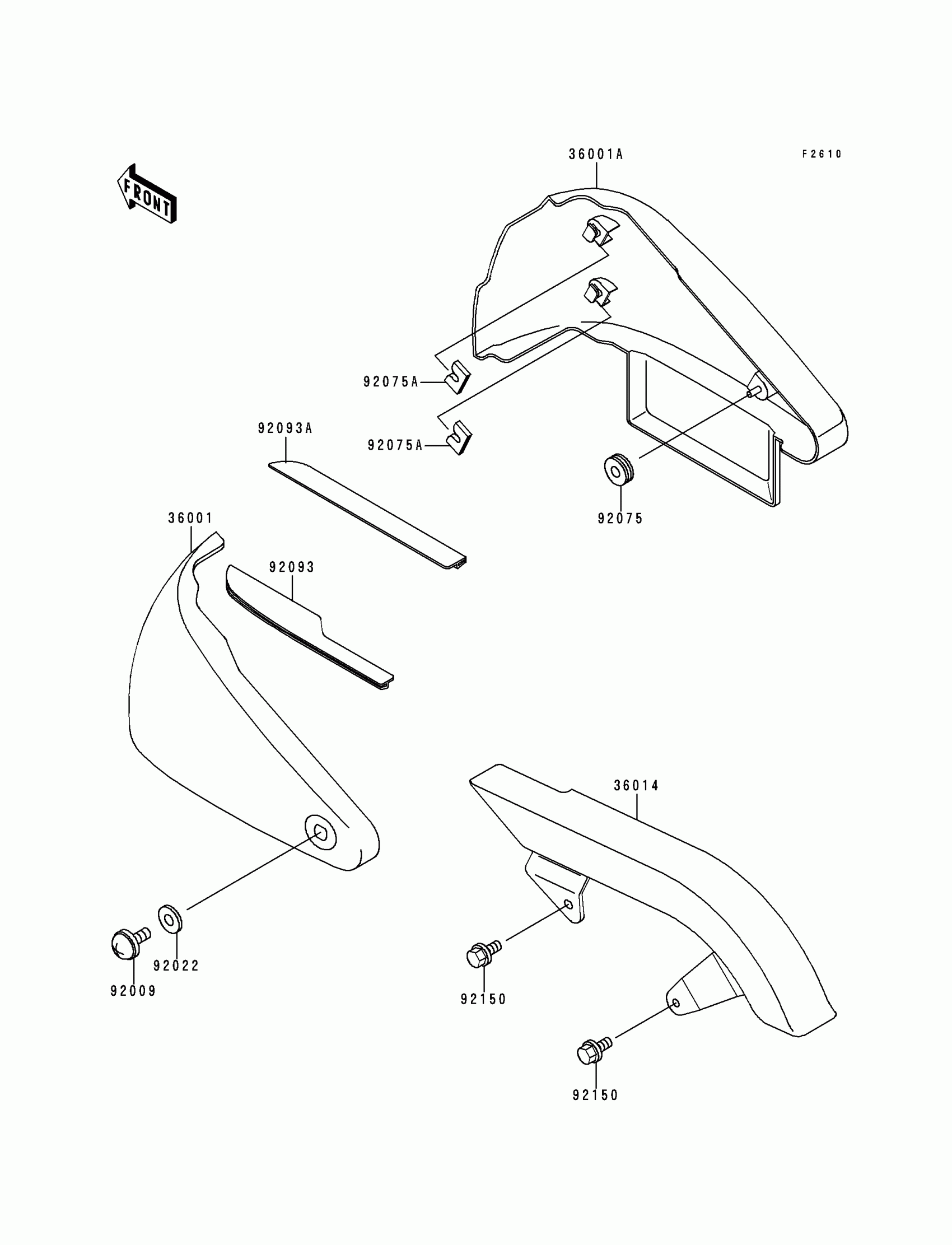 FRONT

36001A

F2610

92075A

92075A

92093A

92075

36001

92093

36014

92022

92009

92150

92150