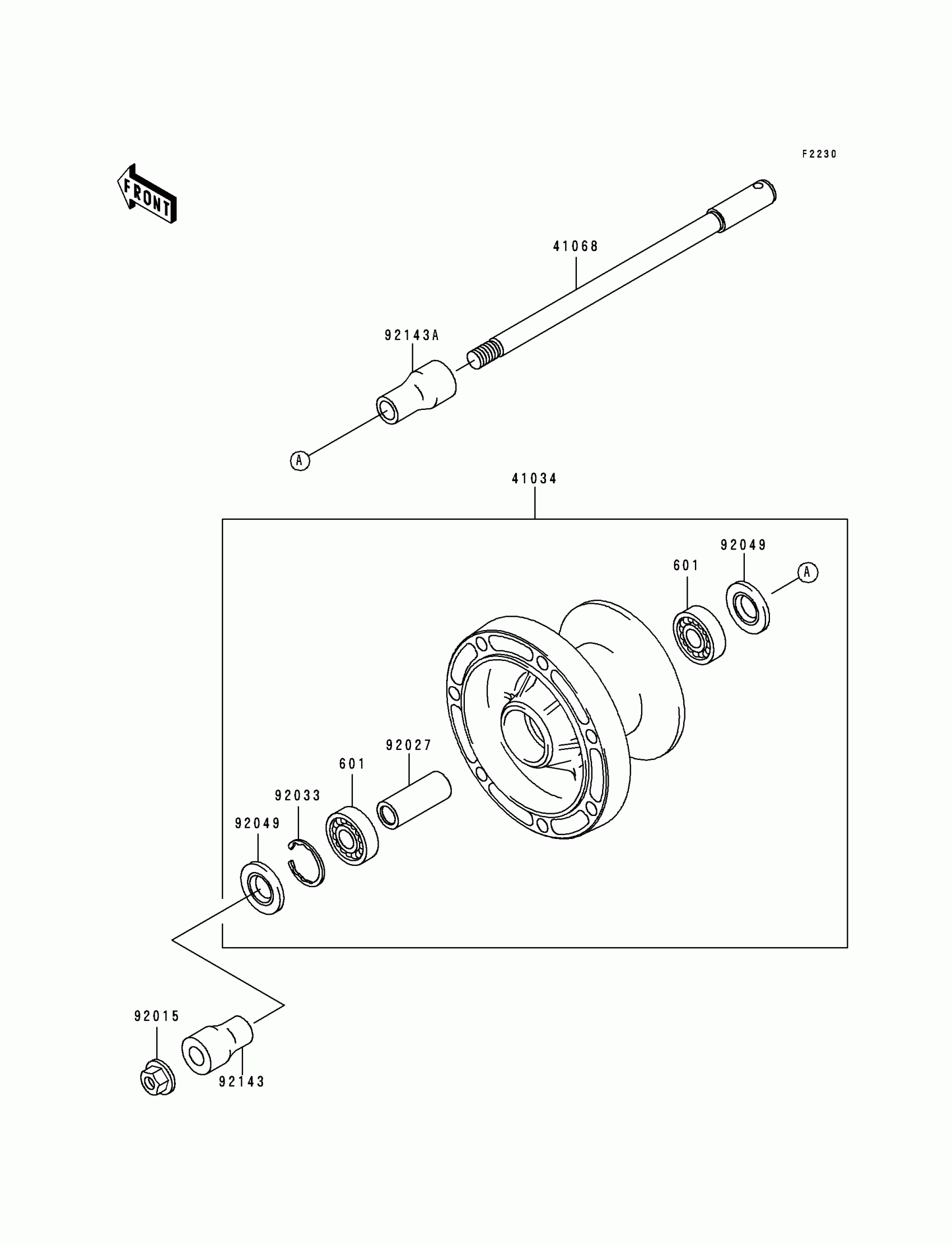 F2230

FRONT

41068

92143A

A

41034

92049

601

A

92027

601

92033

92049

92015

92143