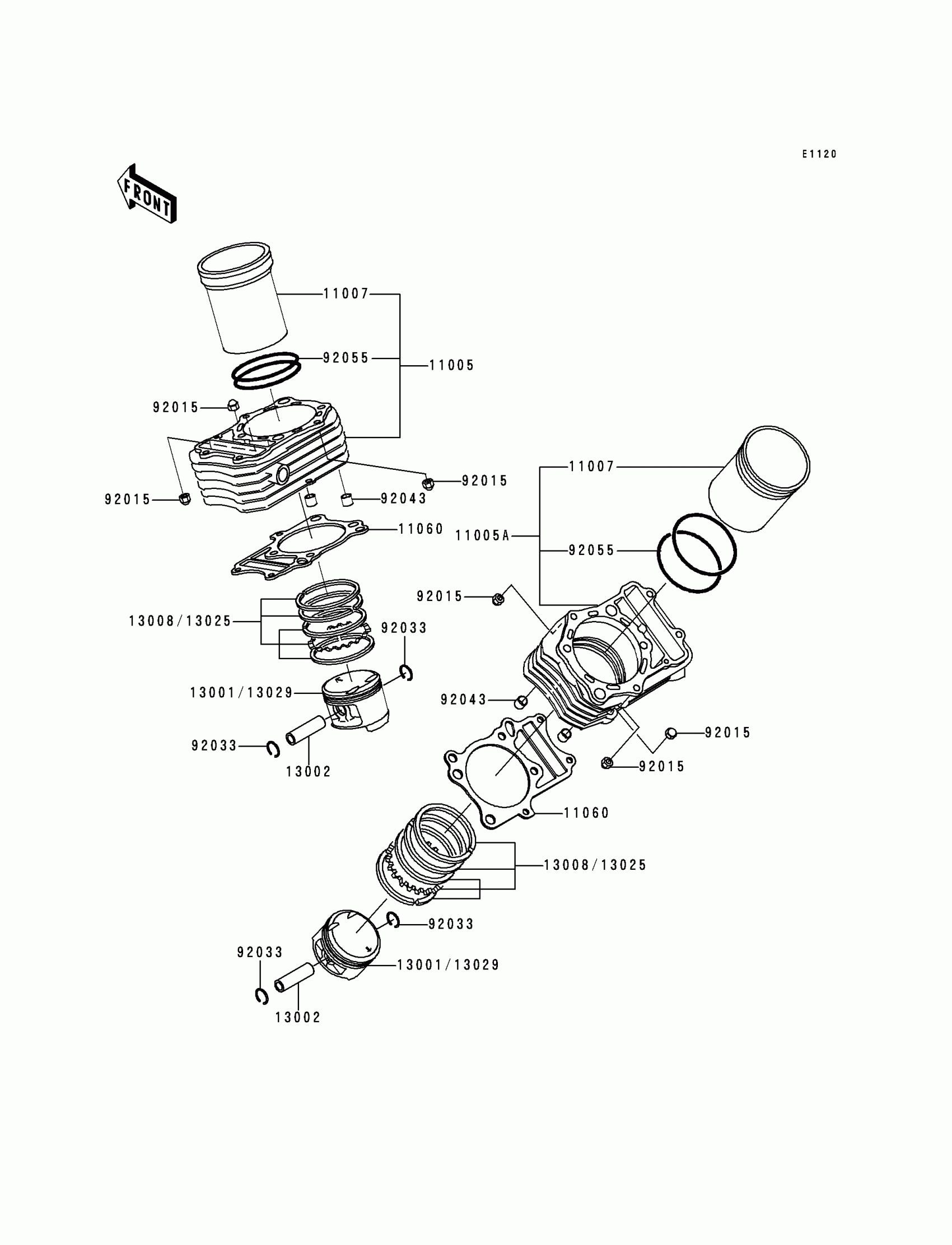 E1120

FRONT

11007
92055
11005
92015
92015
92015
92043
11060
13008/13025
92033
13001/13029
92033
13002

11007
11005A
92055
92015
92043
92015
92015
11060
13008/13025
92033
92033
13001/13029
13002