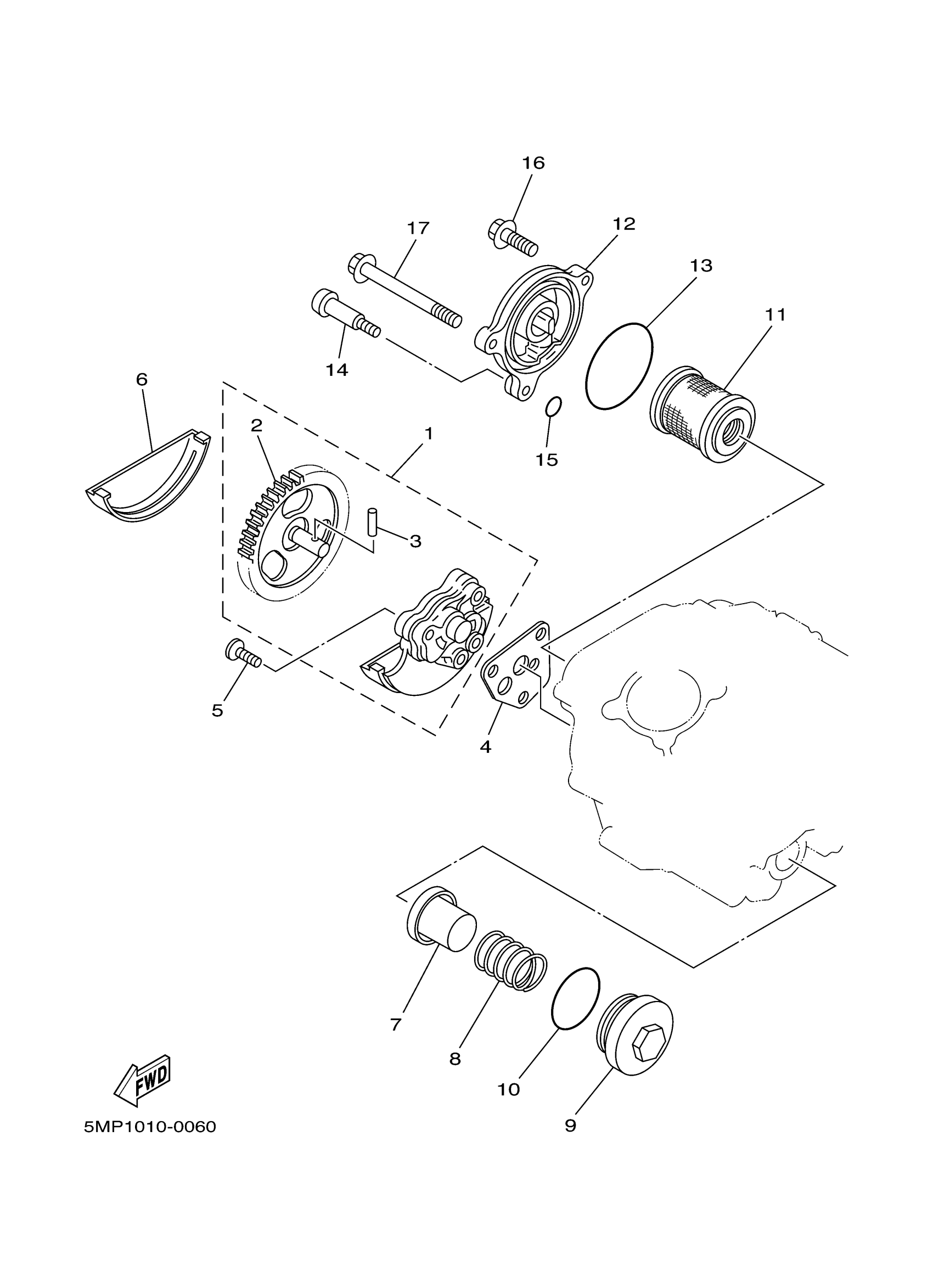 16
17
12
13
11
14
6
2
1
15
3
5
4
7
8
10
9
FWD
5MP1010-0060