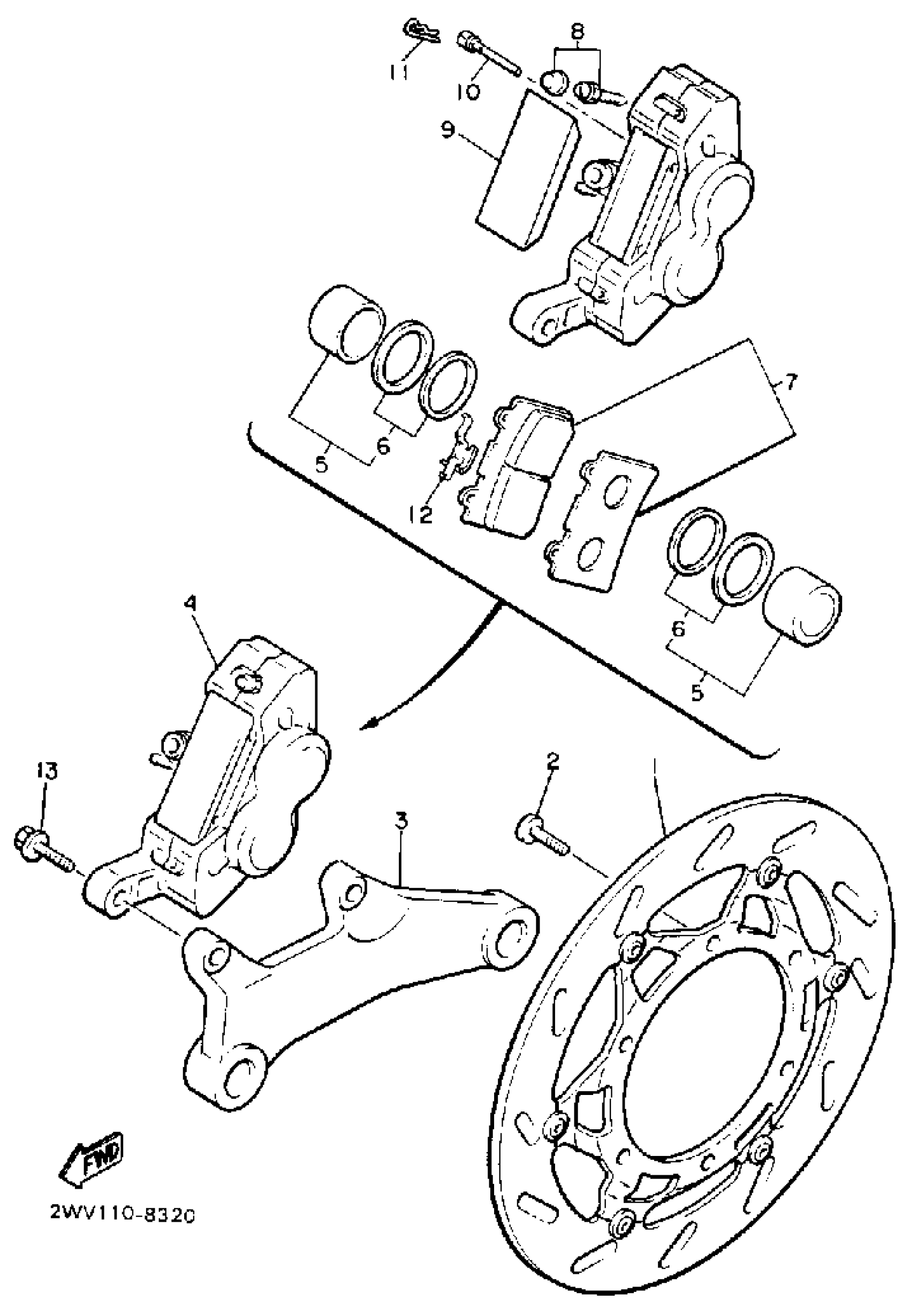 11
10
8
9
7
5
6
12
6
5
4
13
3
2
FWD
2WV110-8320