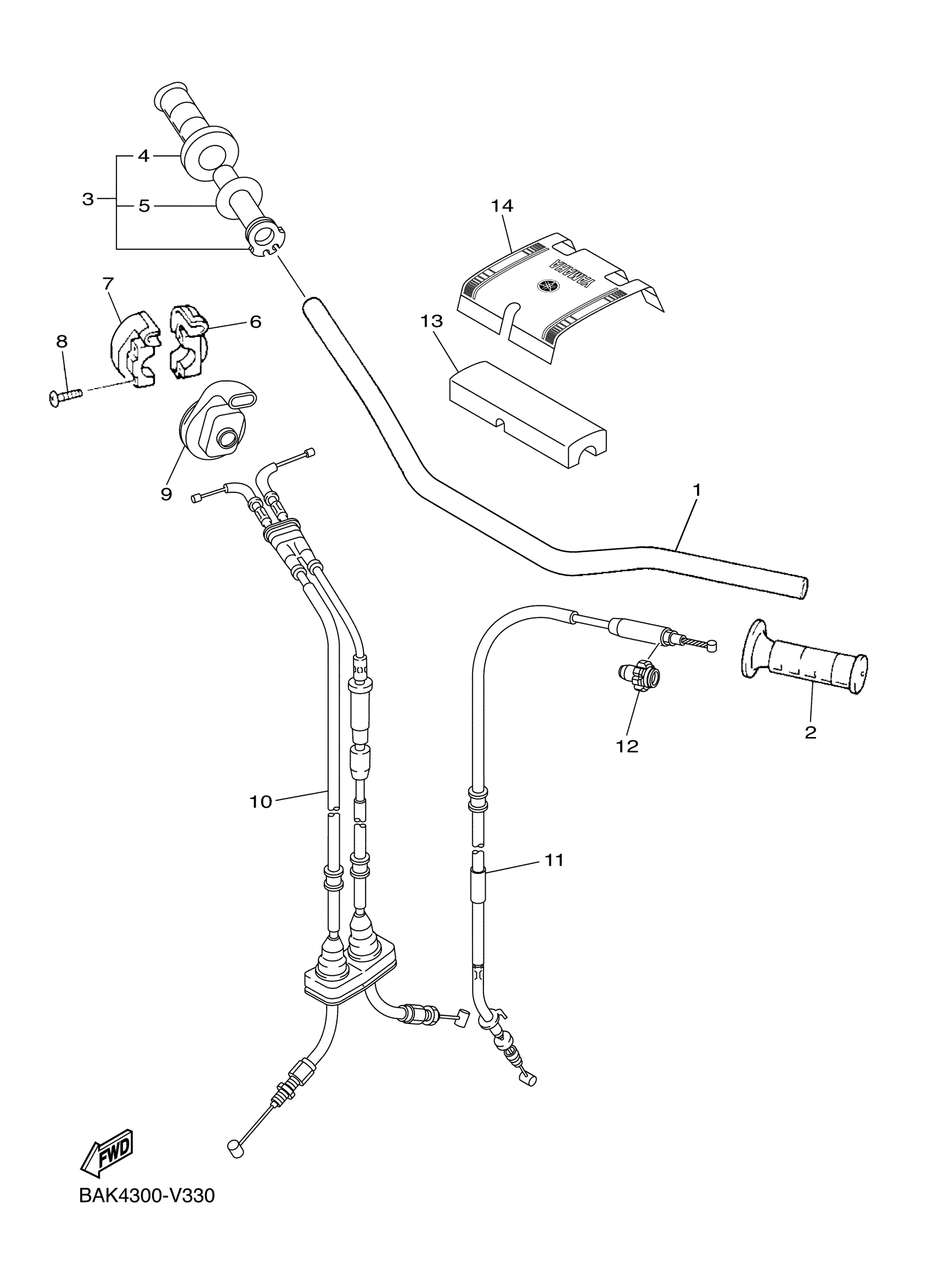 4
3
5
14
YAMAHA
7
6
8
13
9
1
2
12
10
11
FWD
BAK4300-V330