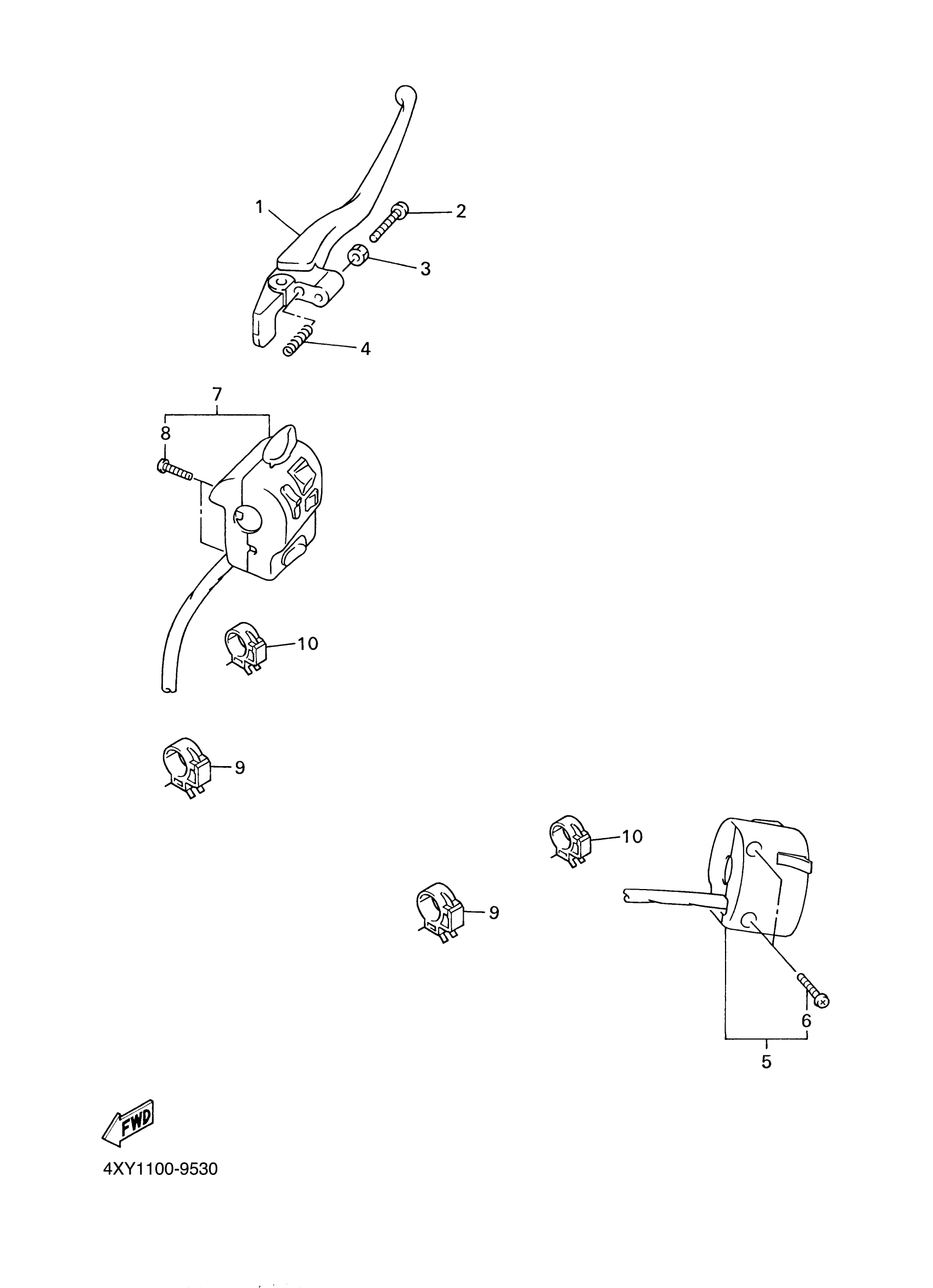 1
2
3
4
7
8
10
9
10
9
6
5
FWD
4XY1100-9530