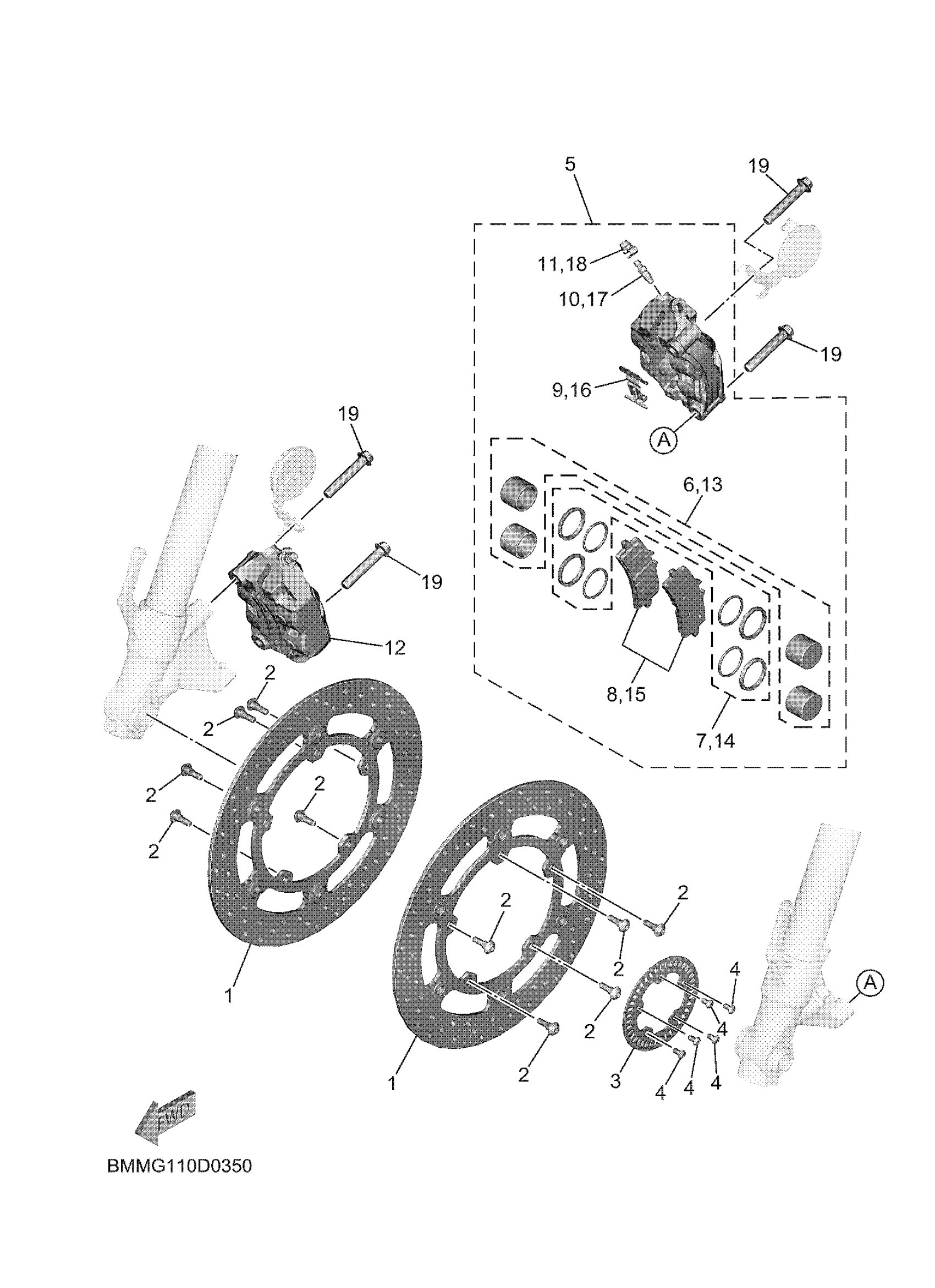 5
19
11,18
10,17
19
9,16
A
19
6,13
19
12
8,15
7,14
2
2
2
2
2
2
2
2
2
2
4
4
4
4
4
A
1
1
3
FWD
BMMG110D0350