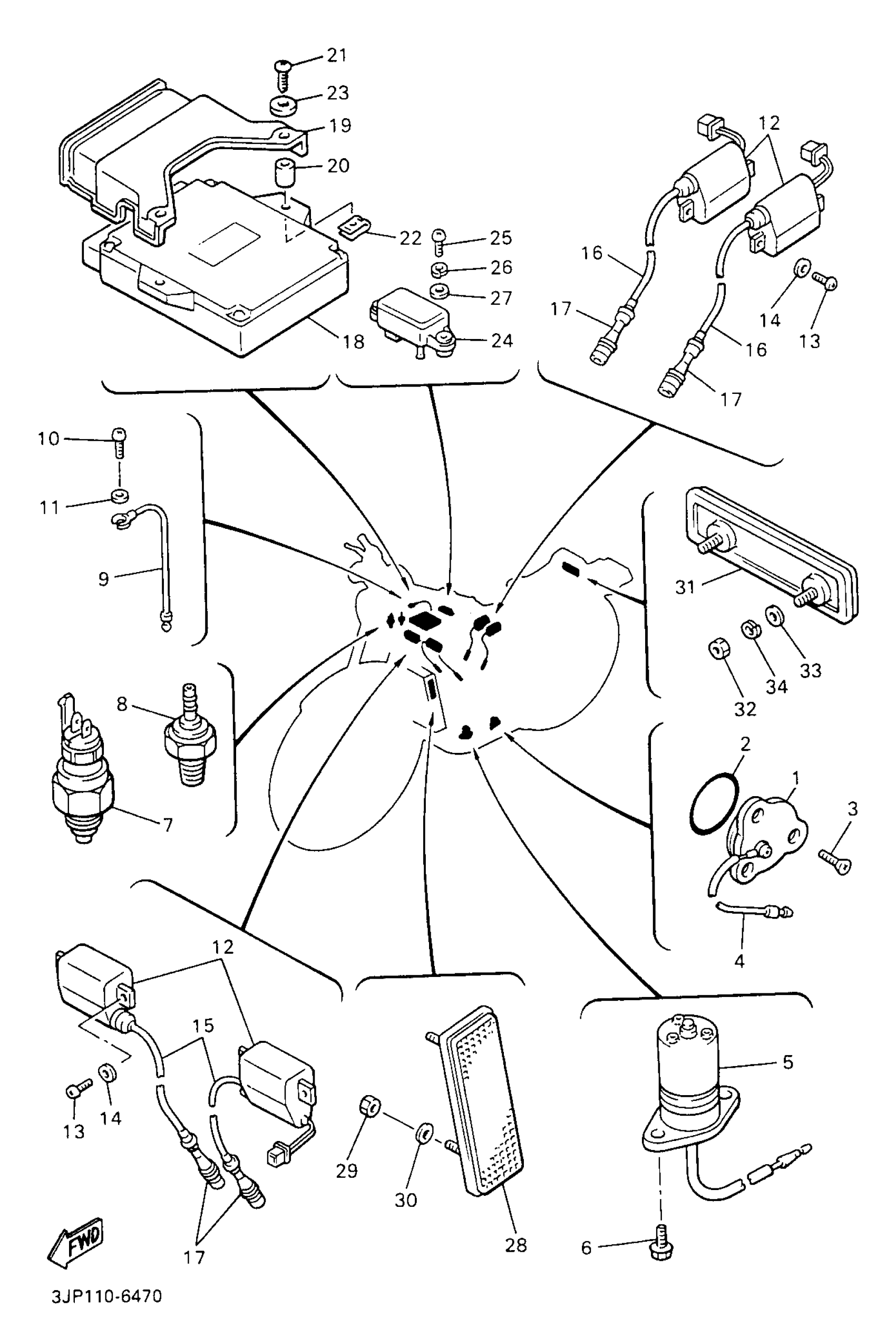 21
23
19
20
22
25
26
27
24
18
12
16
17
14
13
16
17
10
11
9
31
33
34
32
8
7
2
1
3
4
12
15
13
14
17
29
30
28
5
6
FWD
3JP110-6470