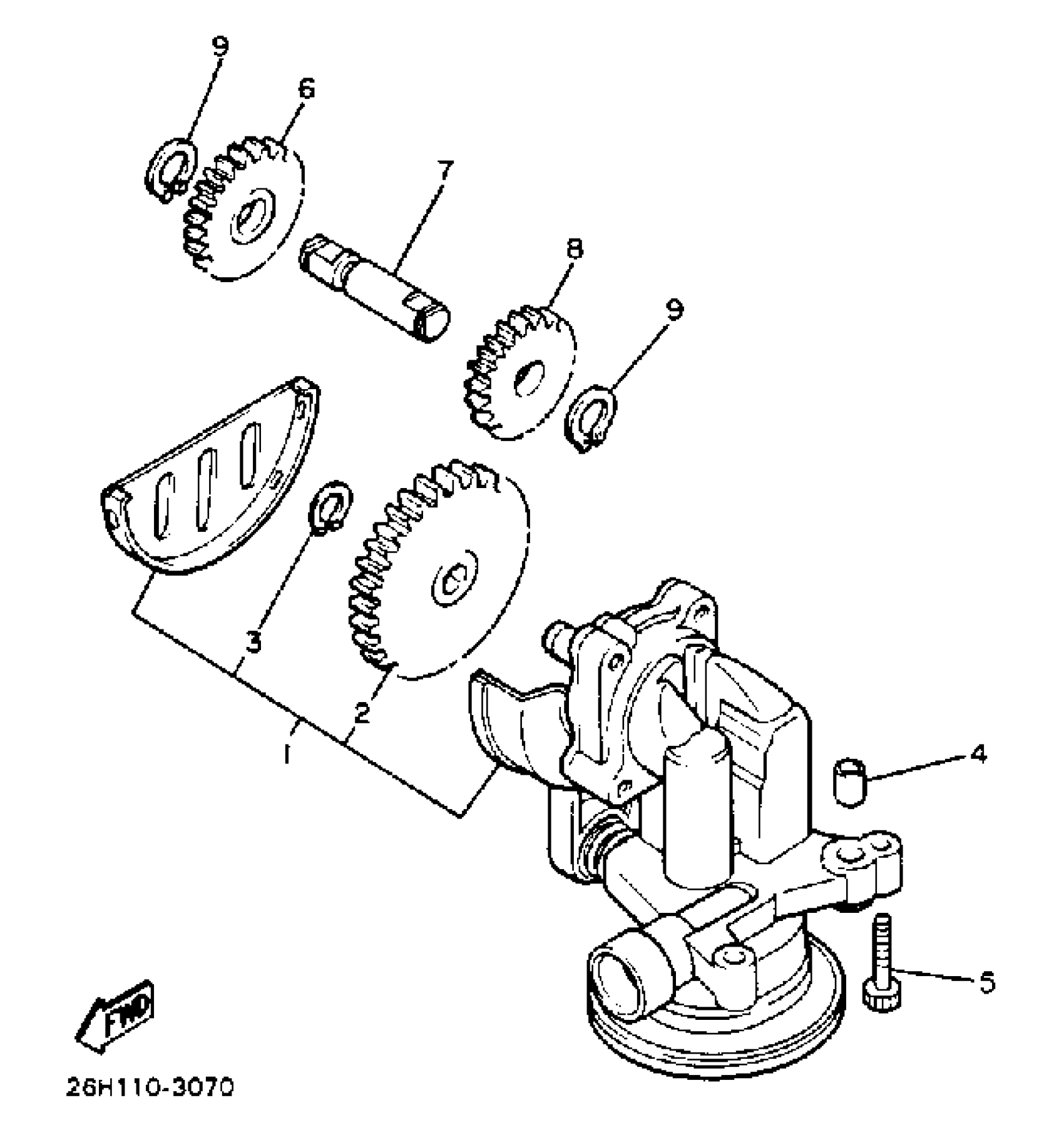 9
6
7
8
9
3
2
1
4
5
FWD
26H110-3070