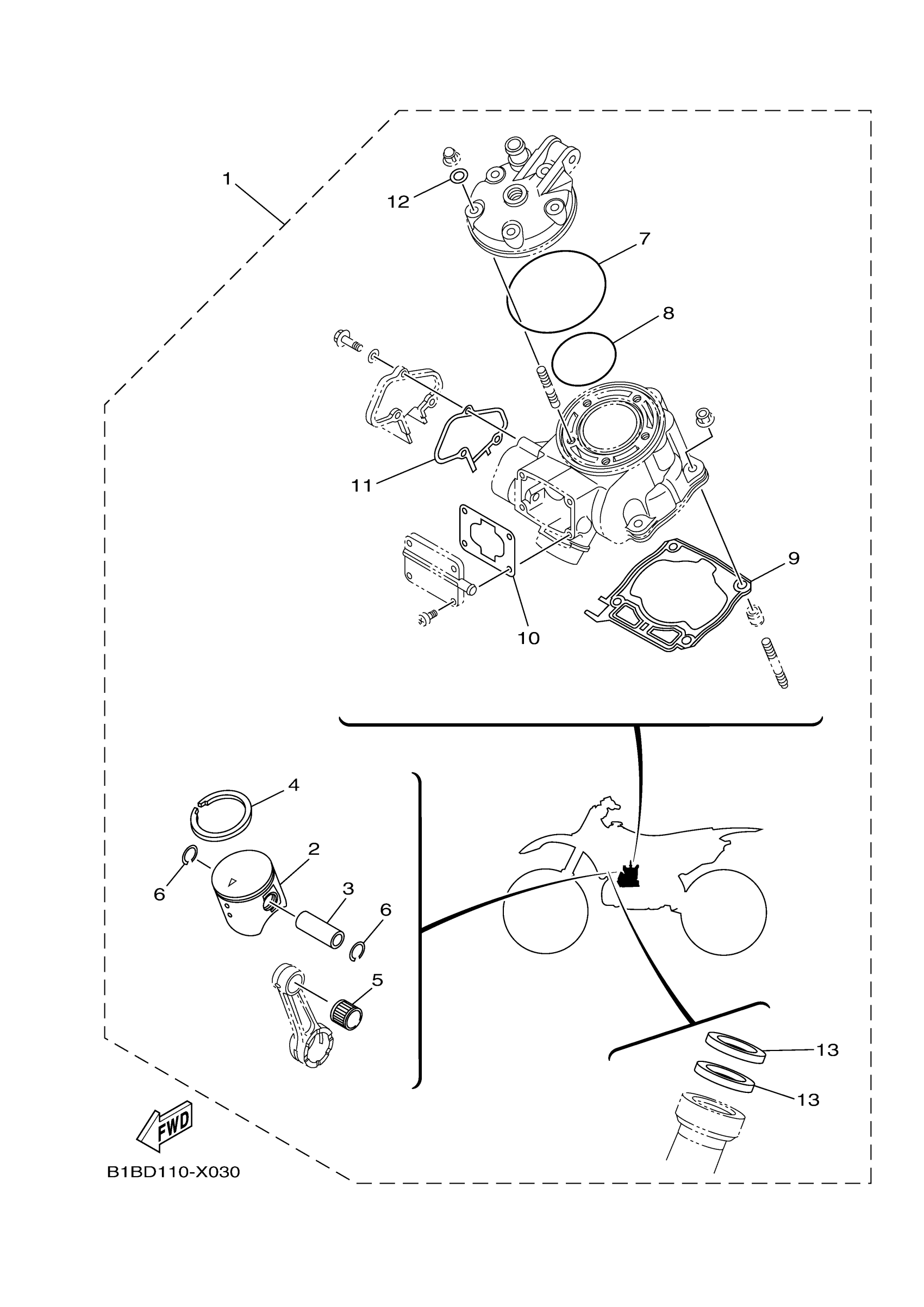 1

12

7

8

11

9

10

4

2

6

3

6

5

13

13

FWD

B1BD110-X030