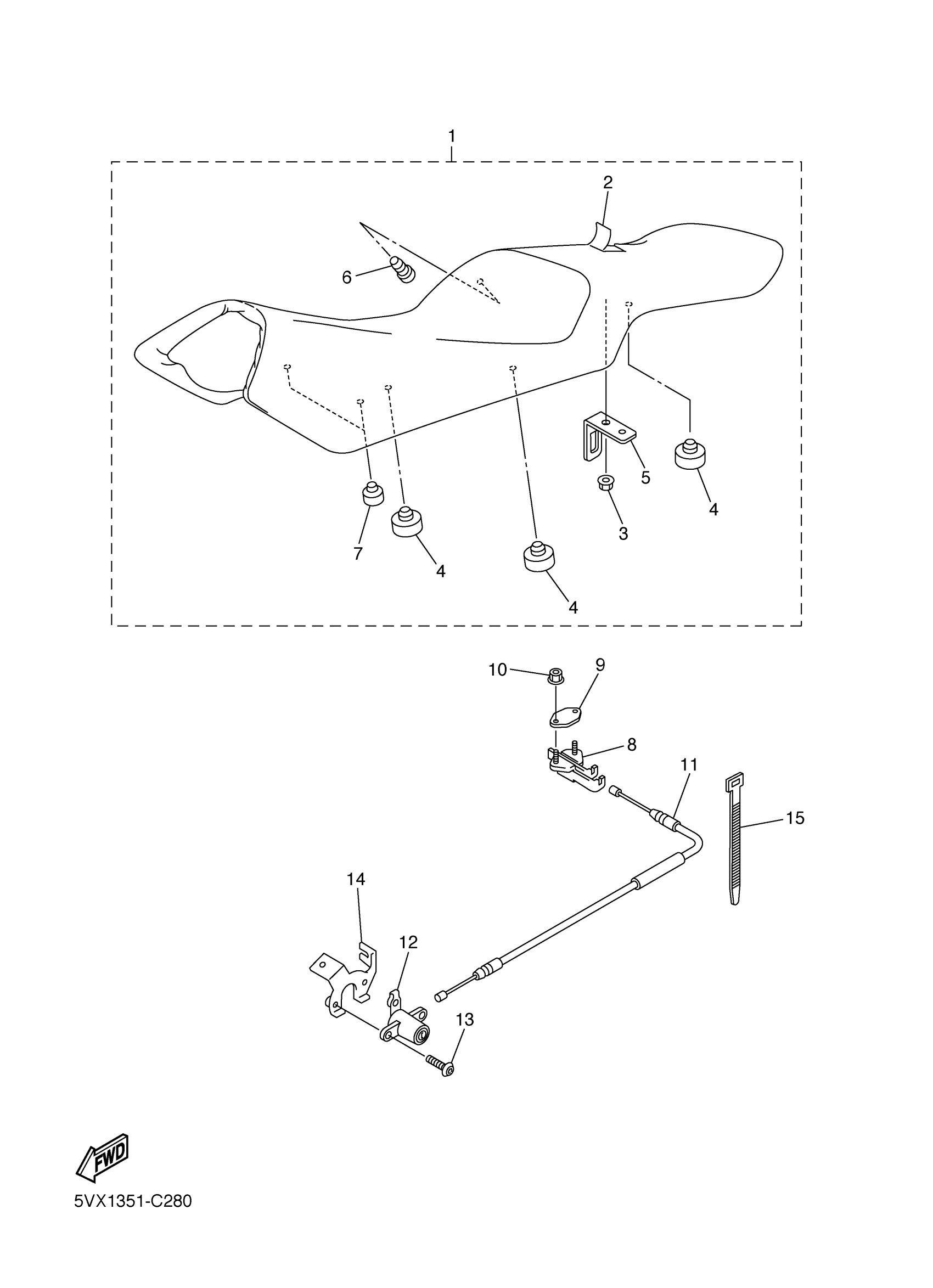 1

2

6

5

4

3

7

4

4

10

9

8

11

15

14

12

13

FWD

5VX1351-C280