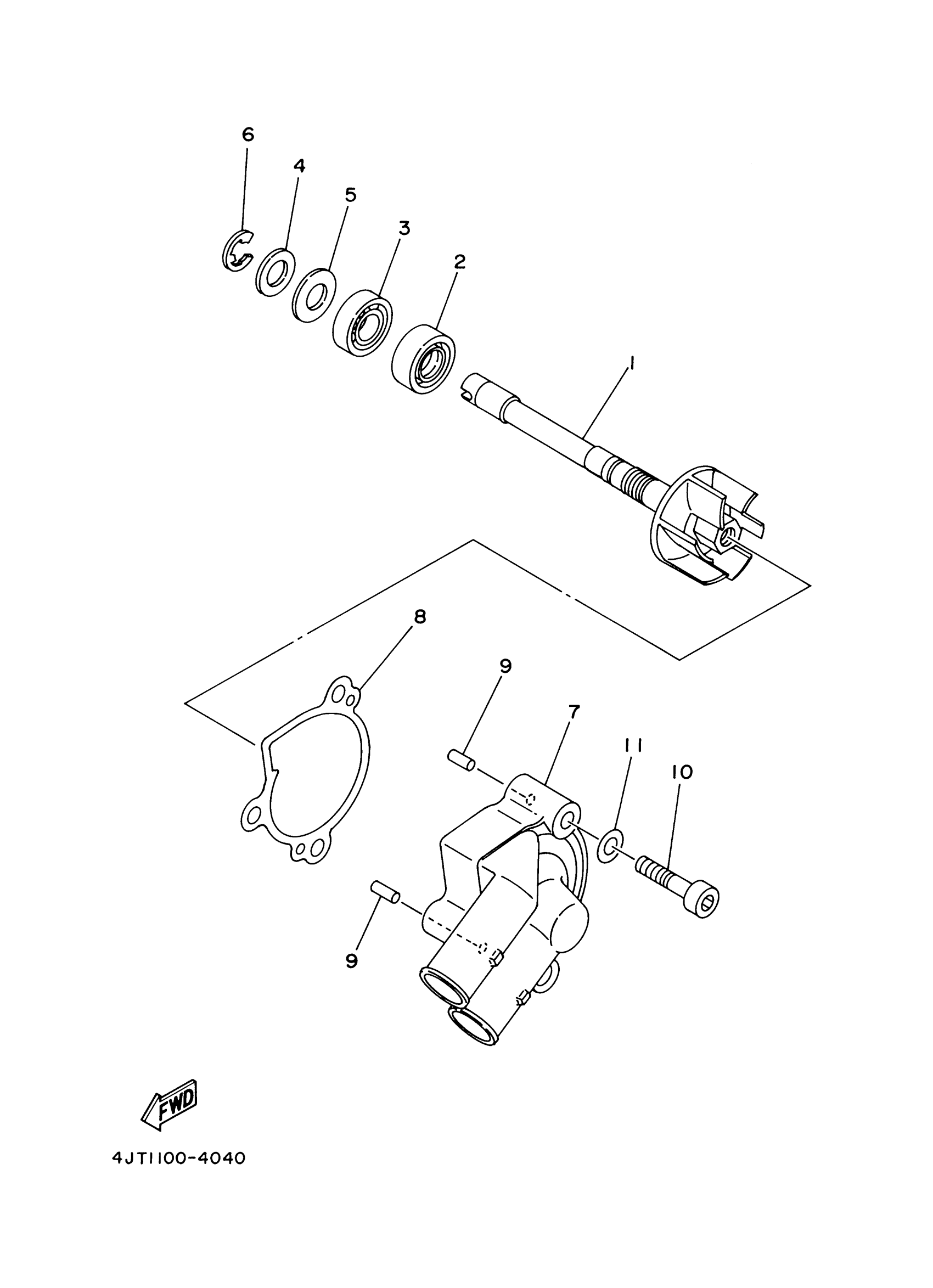 6
4
5
3
2
1
8
9
7
11
10
9
FWD
4JT1100-4040