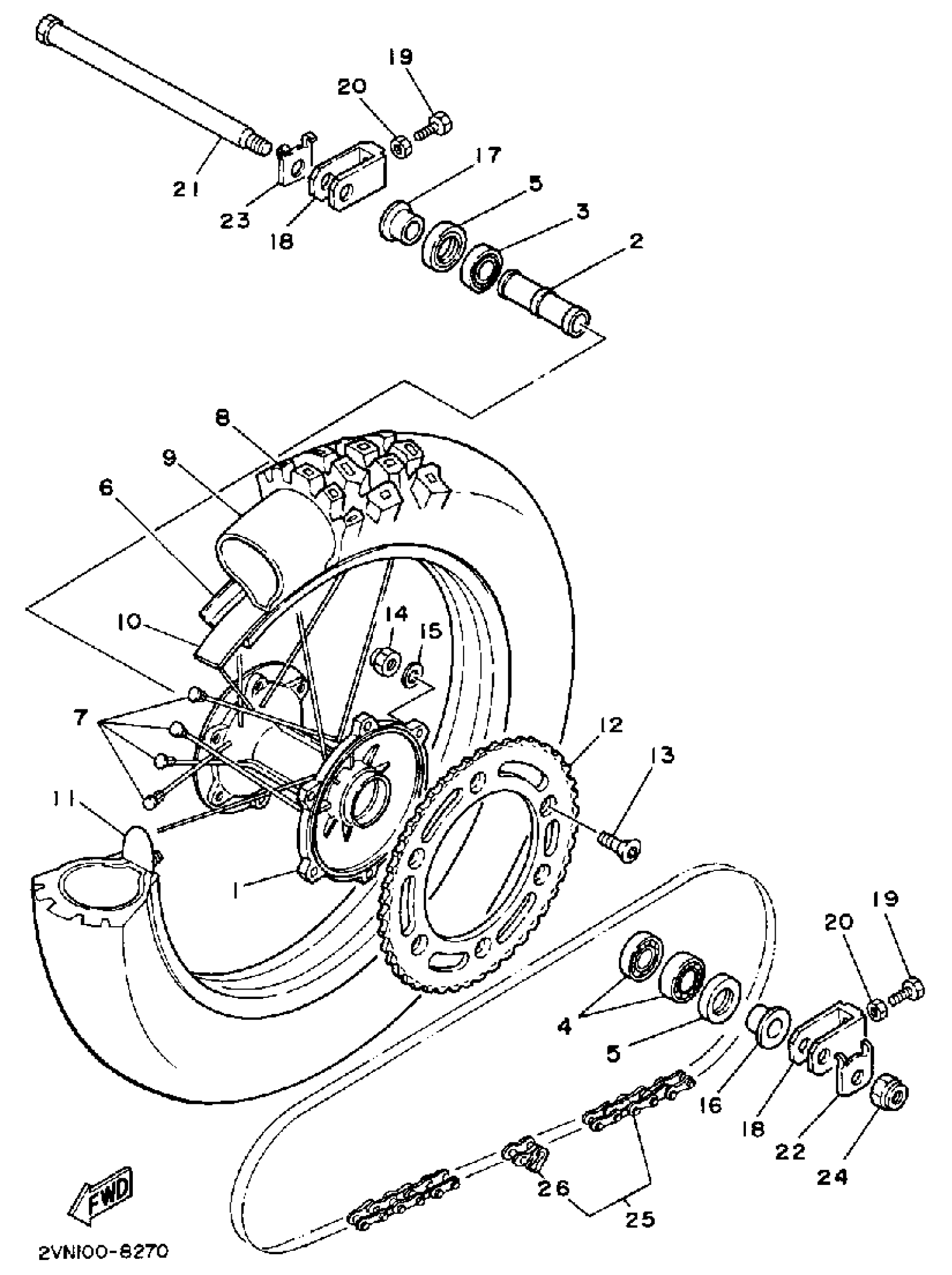 19
20
17
5
3
2
21
23
18
8
9
6
10
14
15
7
12
13
11
1
19
20
4
5
16
18
22
24
26
25
FWD
2VN100-8270