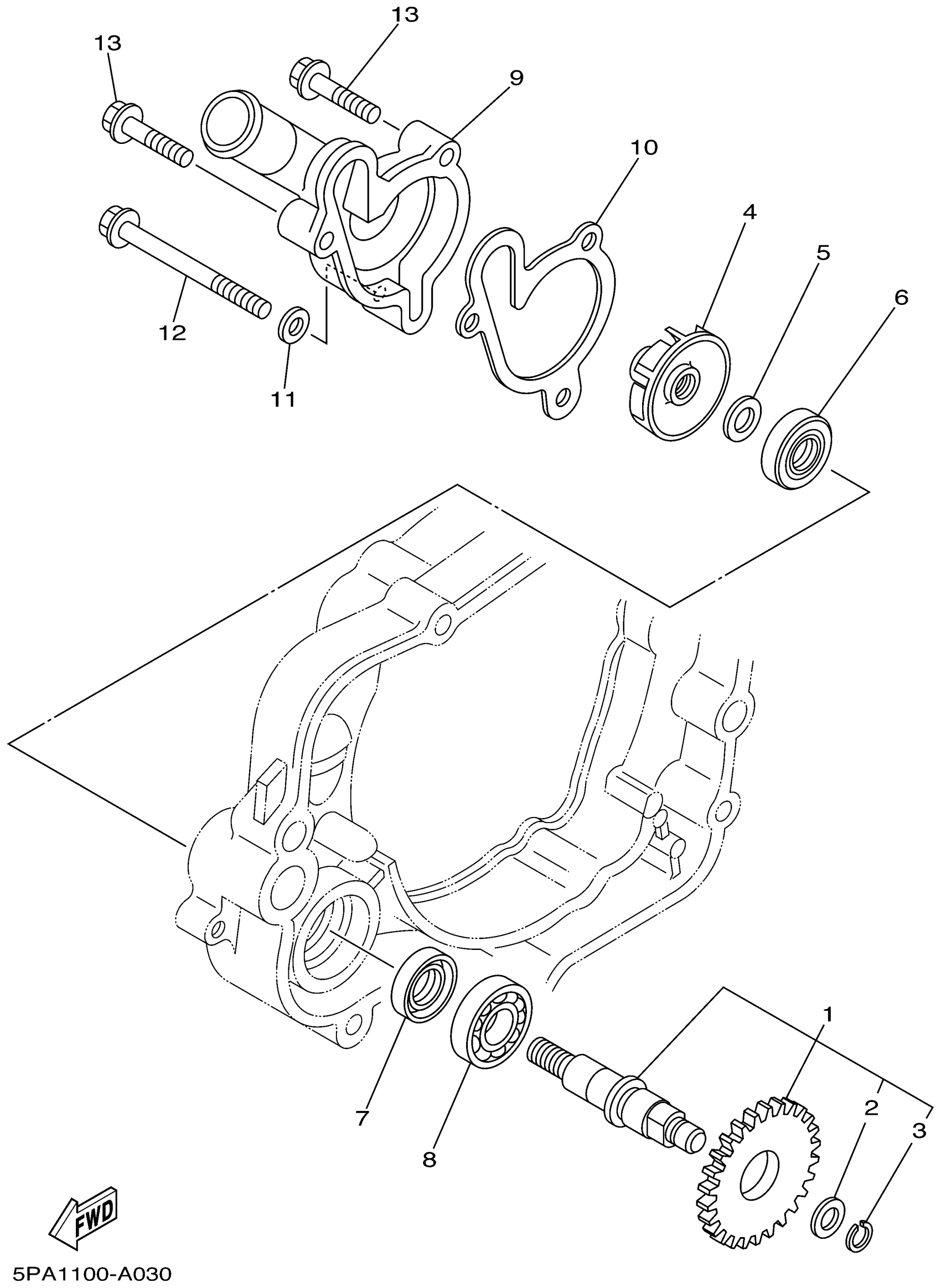 13
13
9
10
4
5
6
12
11
1
2
3
7
8
FWD
5PA1100-A030