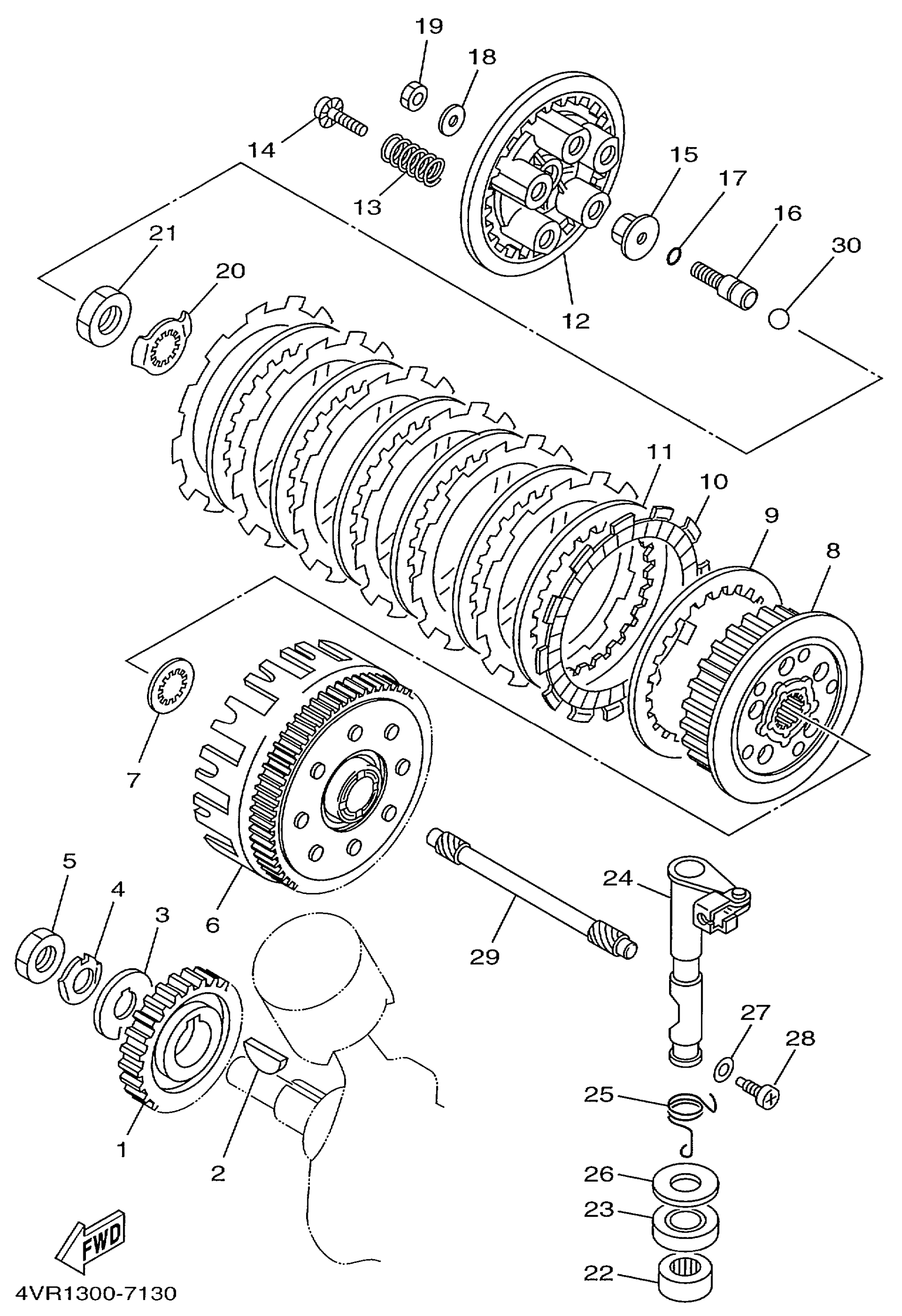 19
18
14
13
15
17
16
30
21
20
12
11
10
9
8
7
6
5
4
3
24
29
27
28
25
1
2
26
23
22
FWD
4VR1300-7130