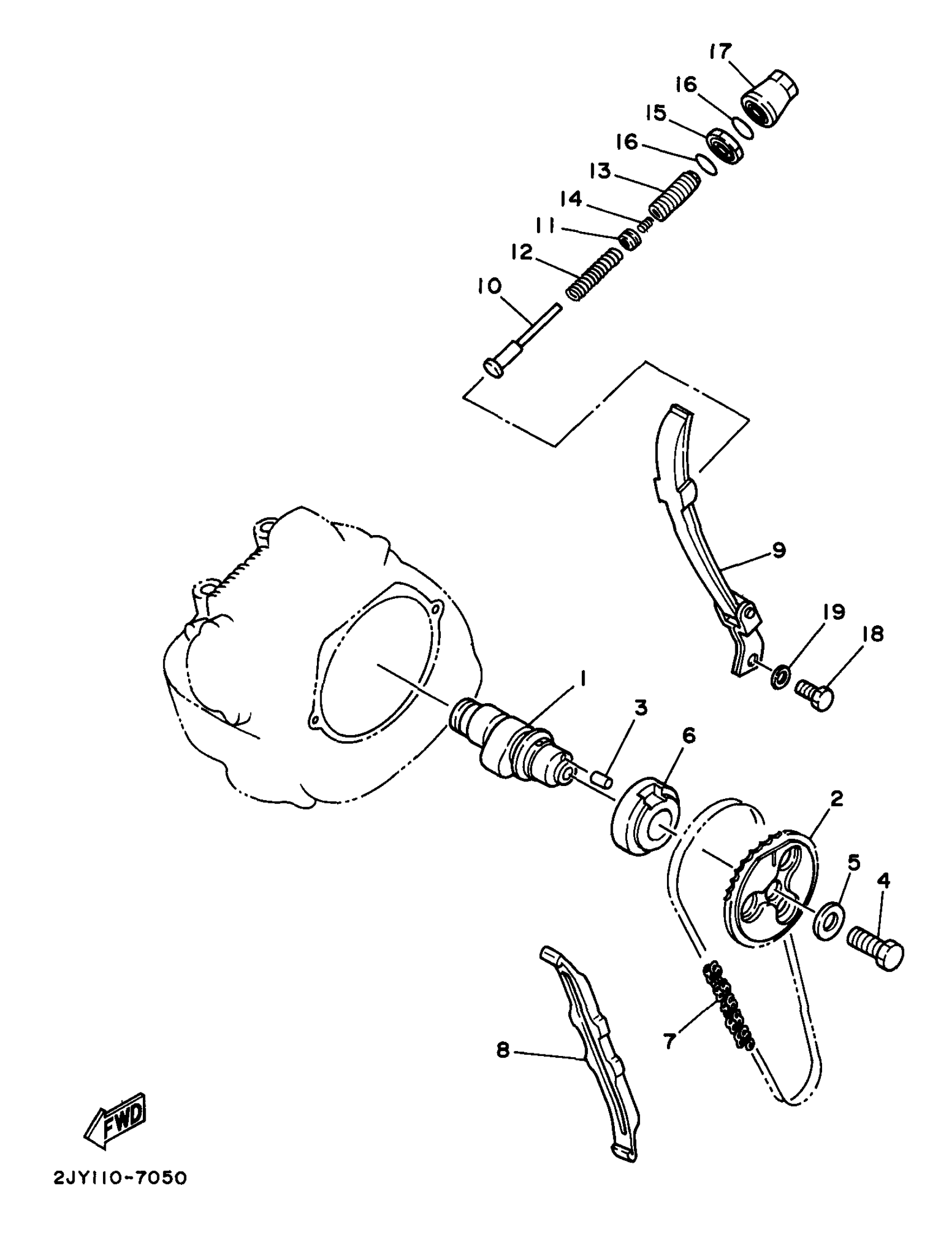 17
16
15
16
13
14
11
12
10
9
19
18
1
3
6
2
5
4
7
8
FWD
2JY110-7050