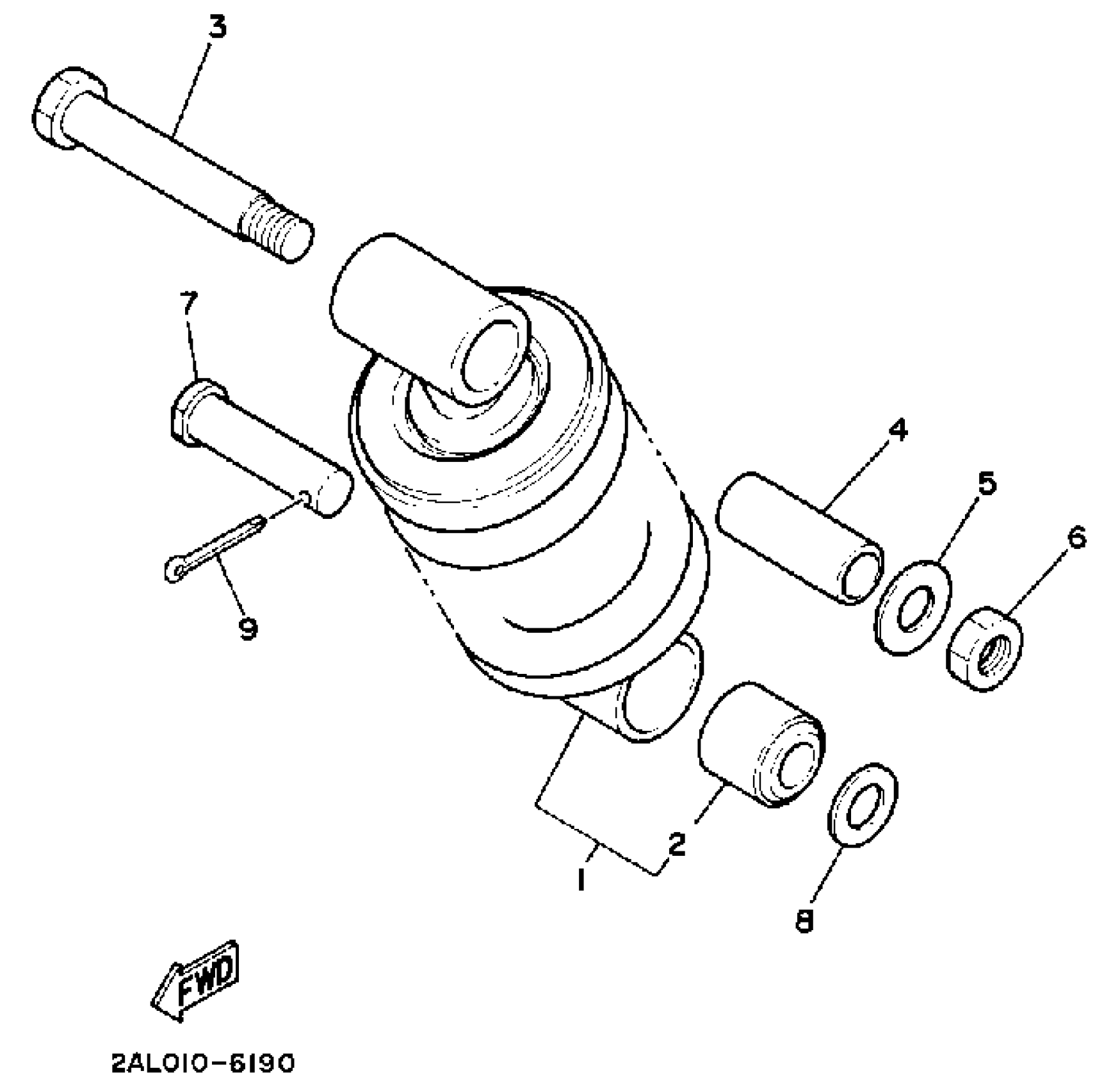 3
7
4
5
6
9
2
1
8
FWD
2AL010-6190