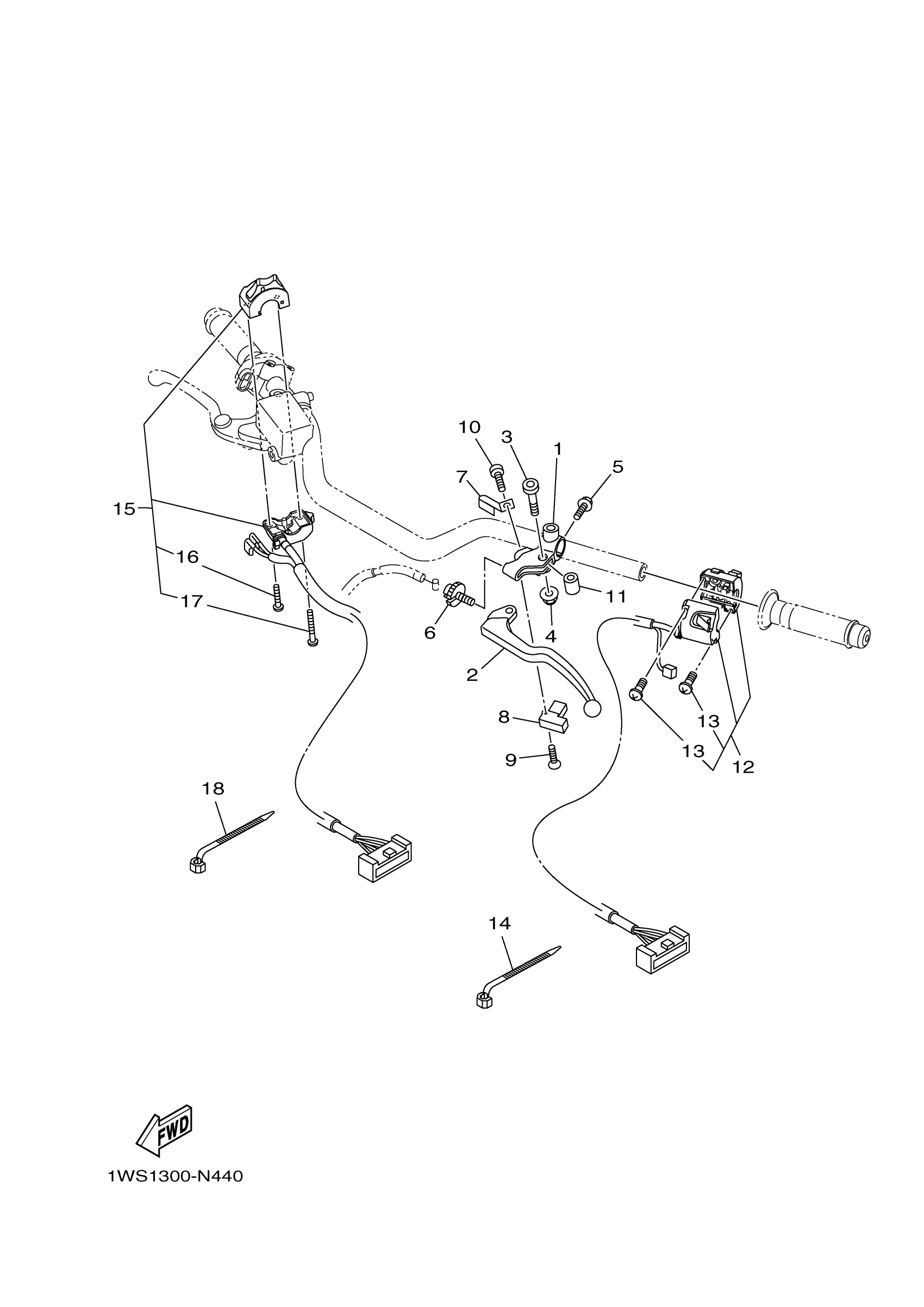 10
3
1
5
7
15
16
17
6
11
4
2
8
9
13
13
12
18
14
FWD
1WS1300-N440