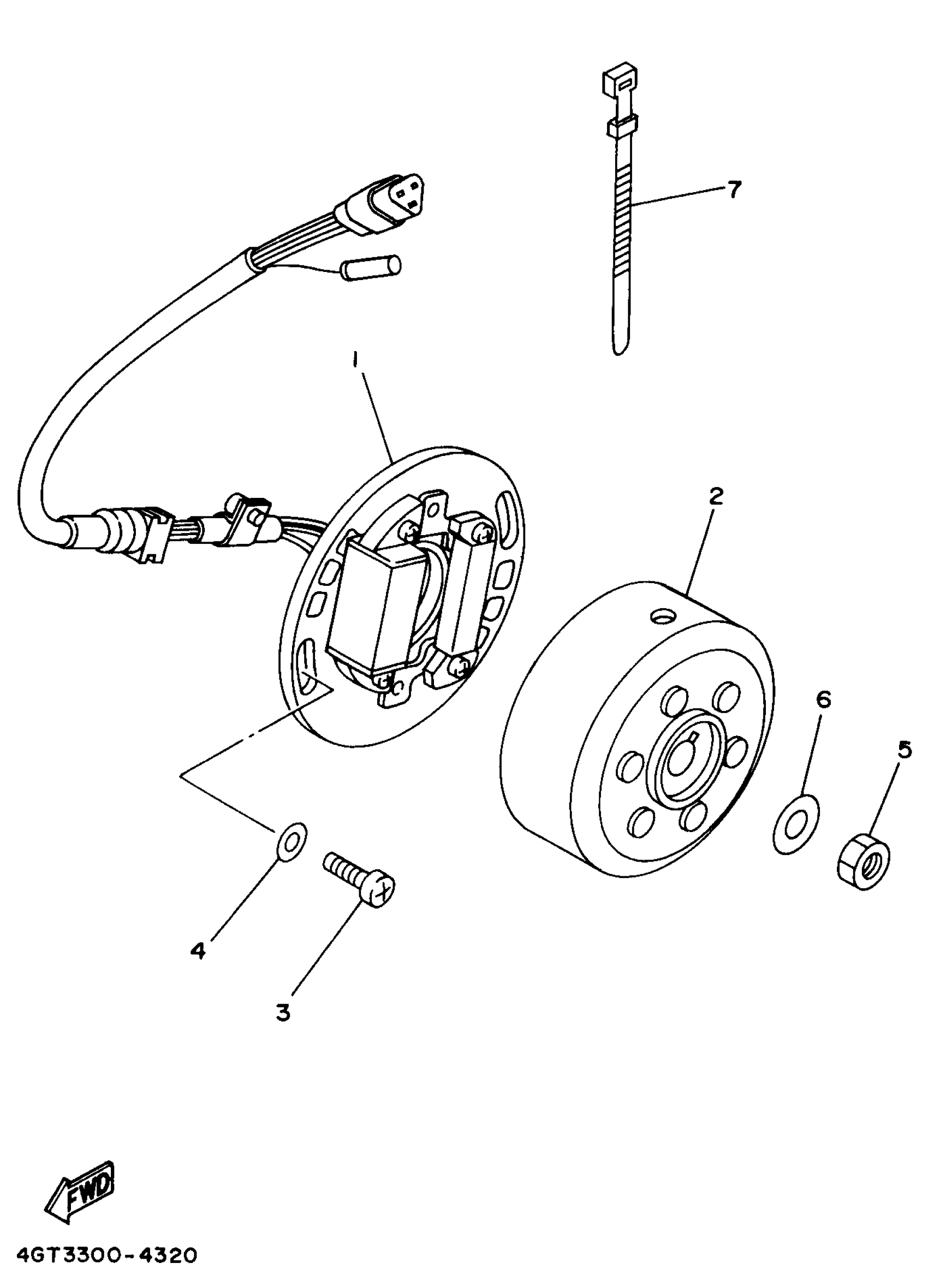 7

1

2

6

5

4

3

FWD

4GT3300-4320