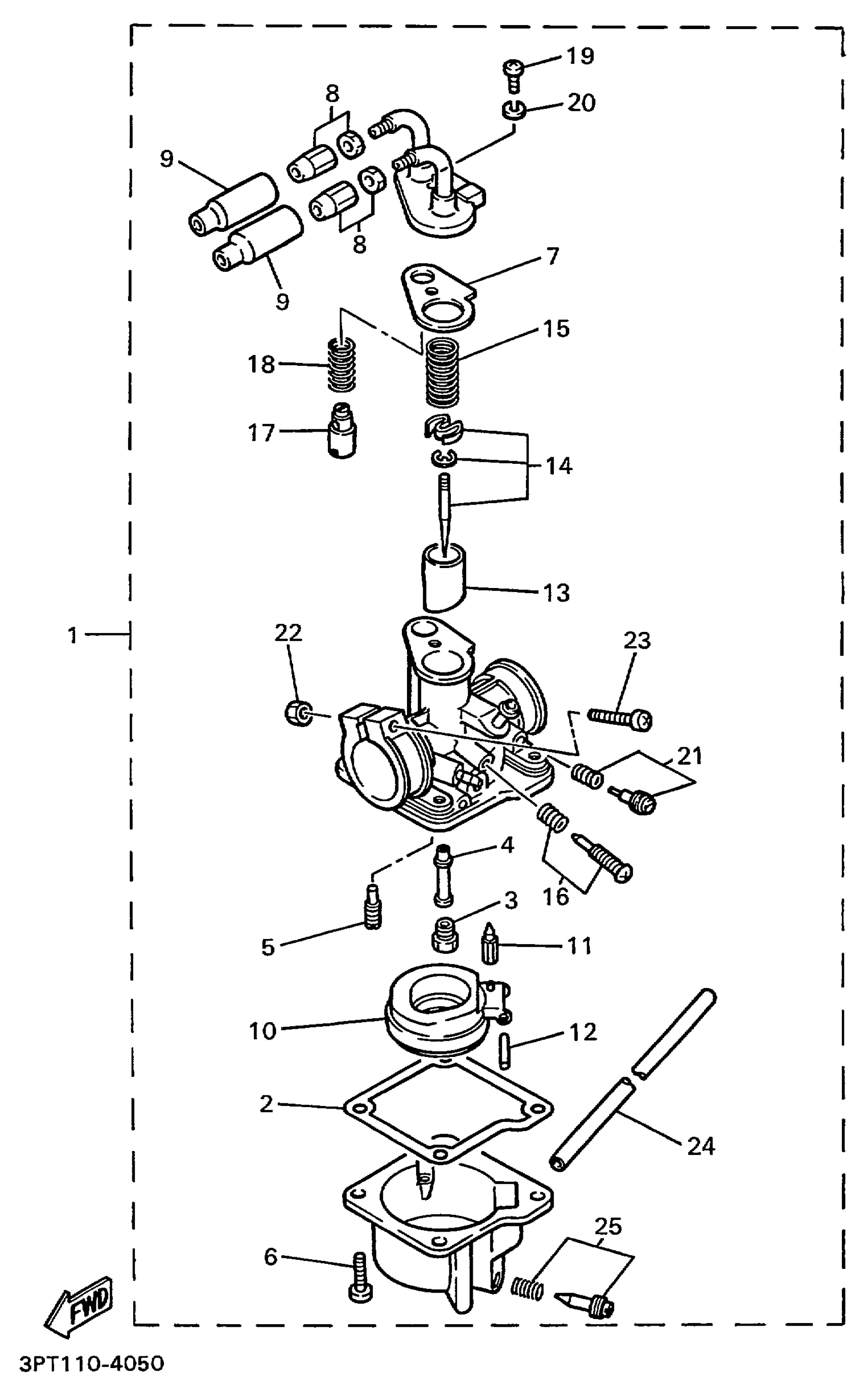 19
20
8
9
8
9
7
15
18
17
14
13
1
22
23
21
4
16
3
5
11
10
12
2
24
25
6
FWD
3PT110-4050