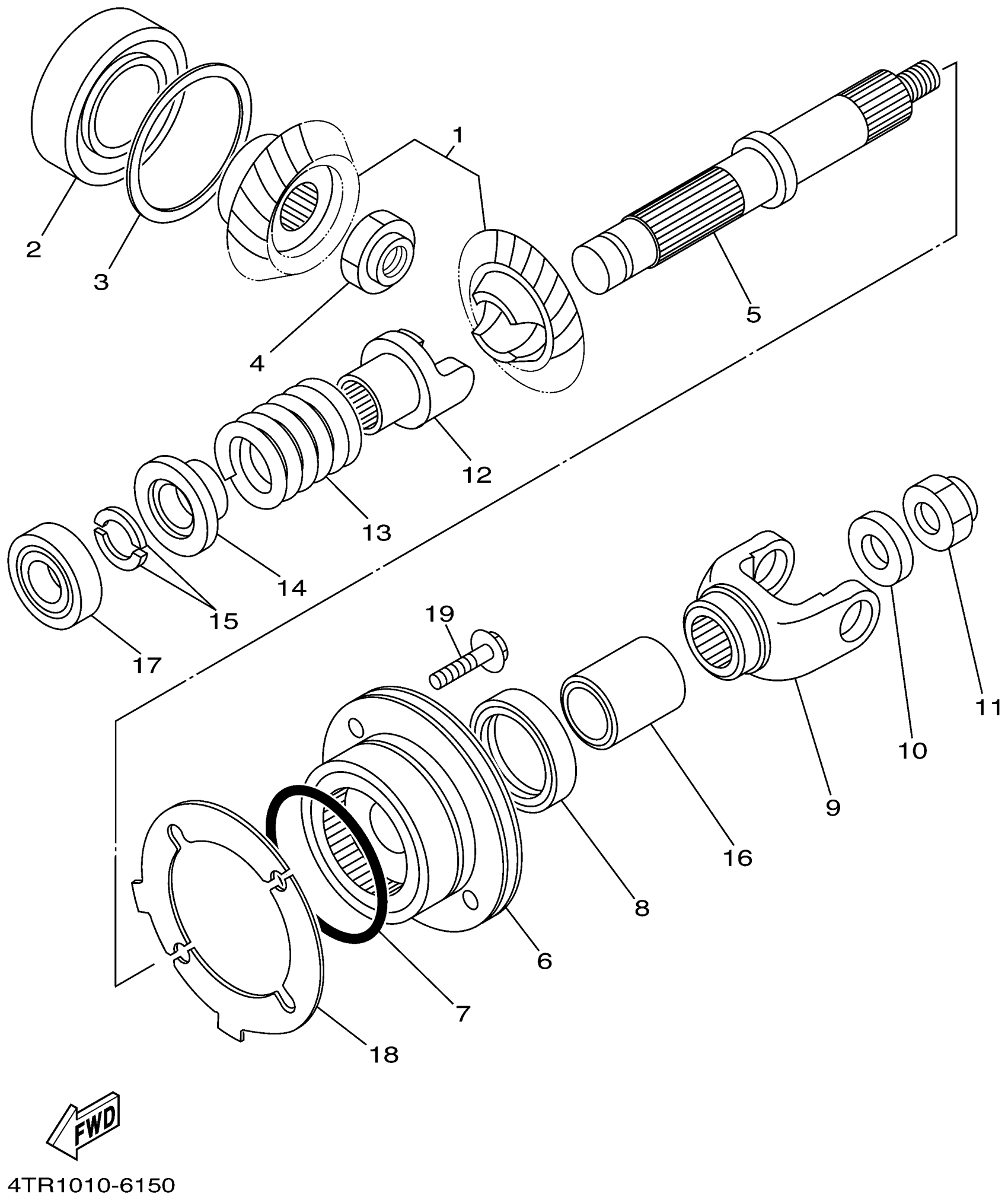 1
2
3
4
5
12
13
14
15
17
19
11
10
9
16
8
6
7
18
FWD
4TR1010-6150