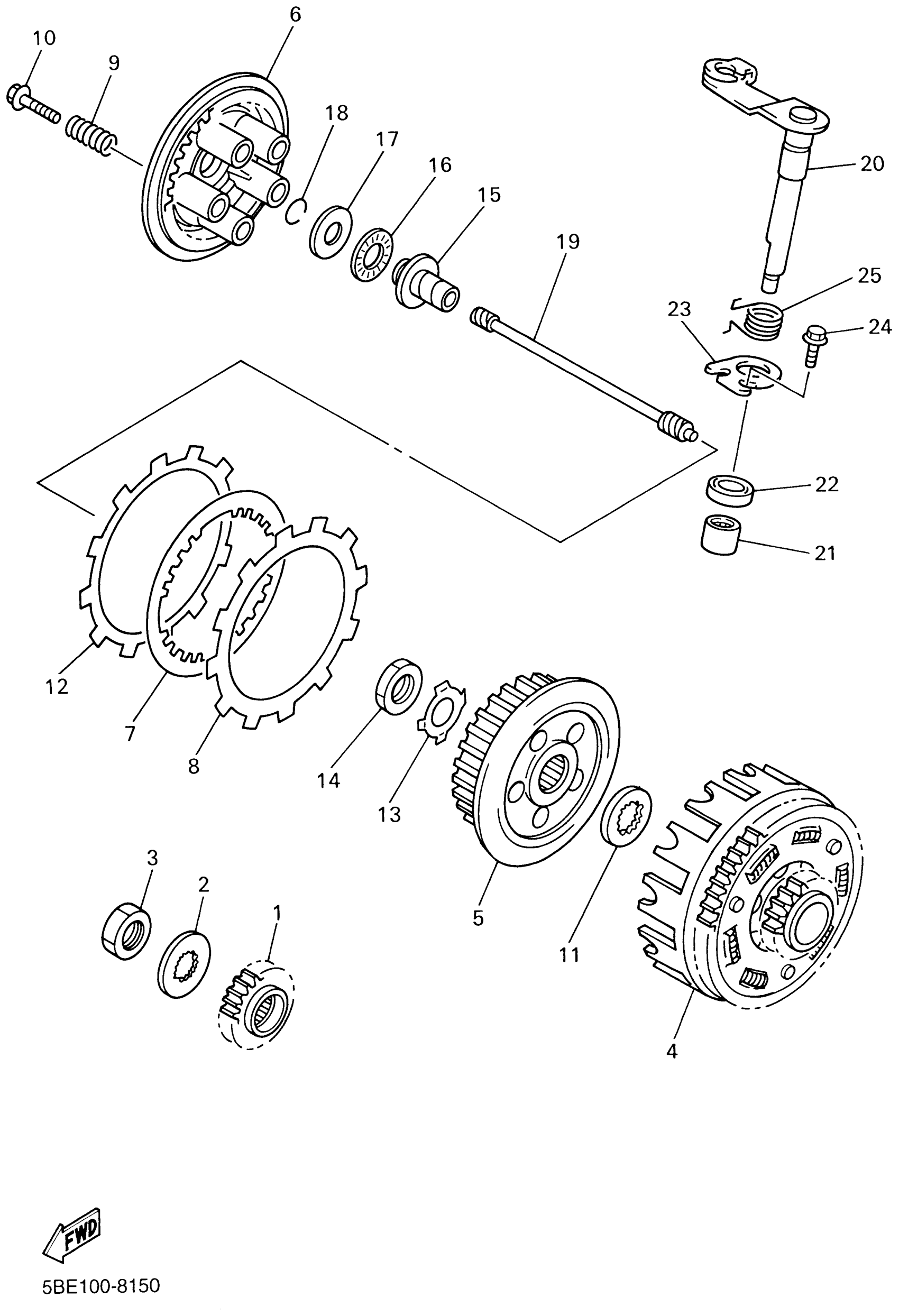 10
9
6
18
17
16
15
19
20
25
23
24
22
21
12
7
8
14
13
5
11
4
3
2
1
FWD
5BE100-8150