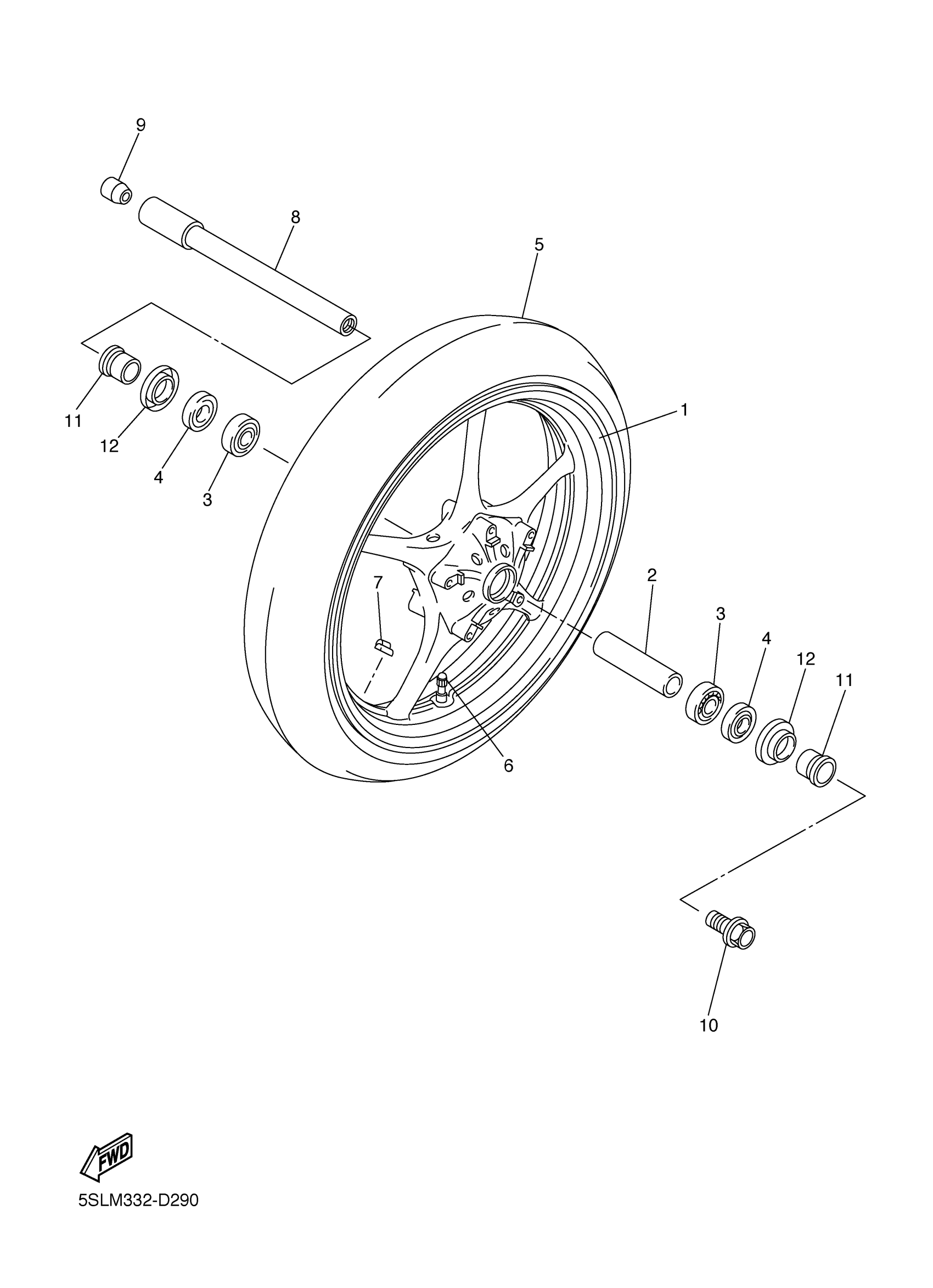 9

8

5

11

12

4

3

1

7

2

3

4

12

11

6

10

FWD

5SLM332-D290