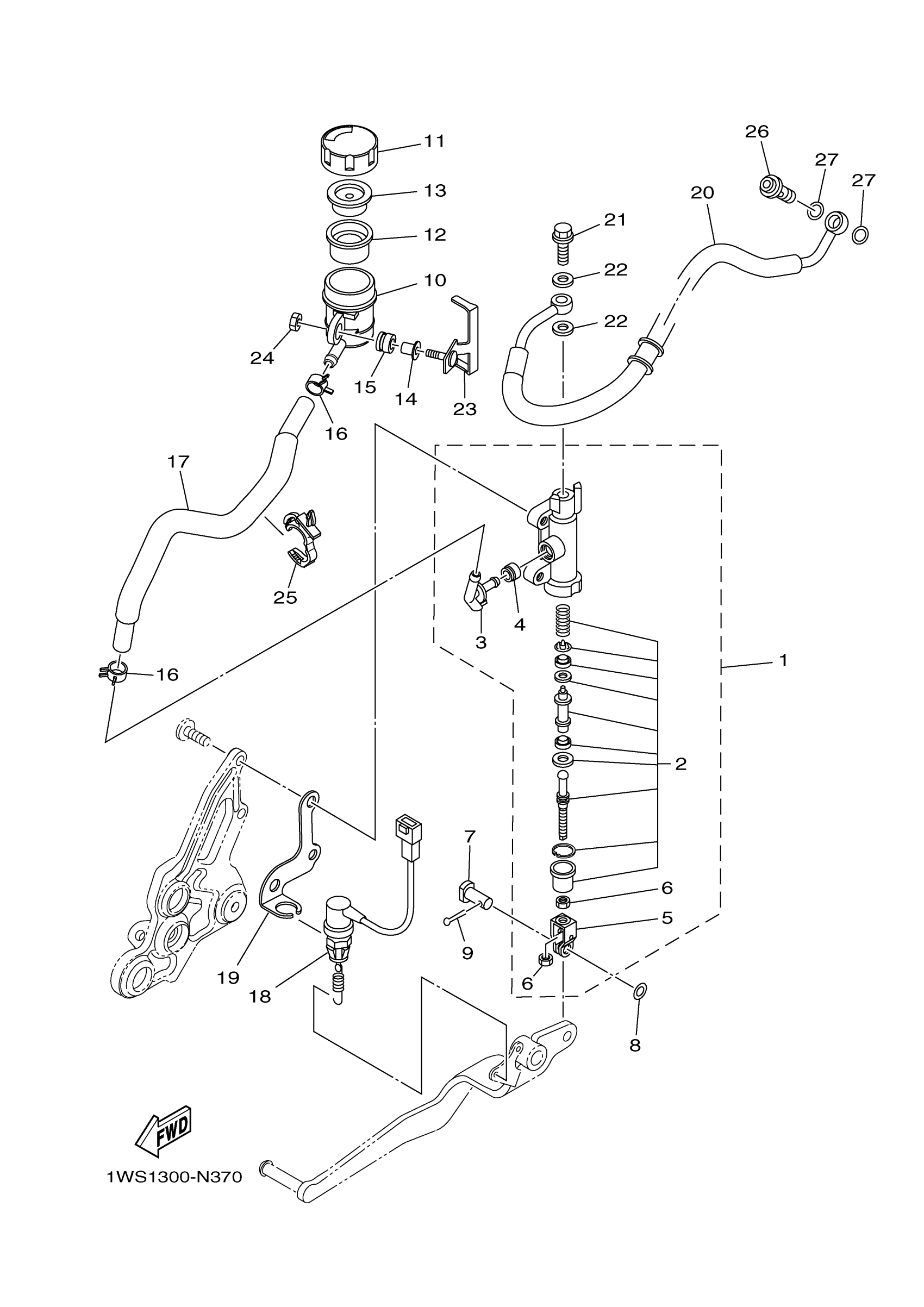 11
26
27
27
13
20
21
12
22
10
22
24
15
14
23
16
17
25
4
3
1
16
2
7
6
5
9
6
19
18
8
FWD
1WS1300-N370