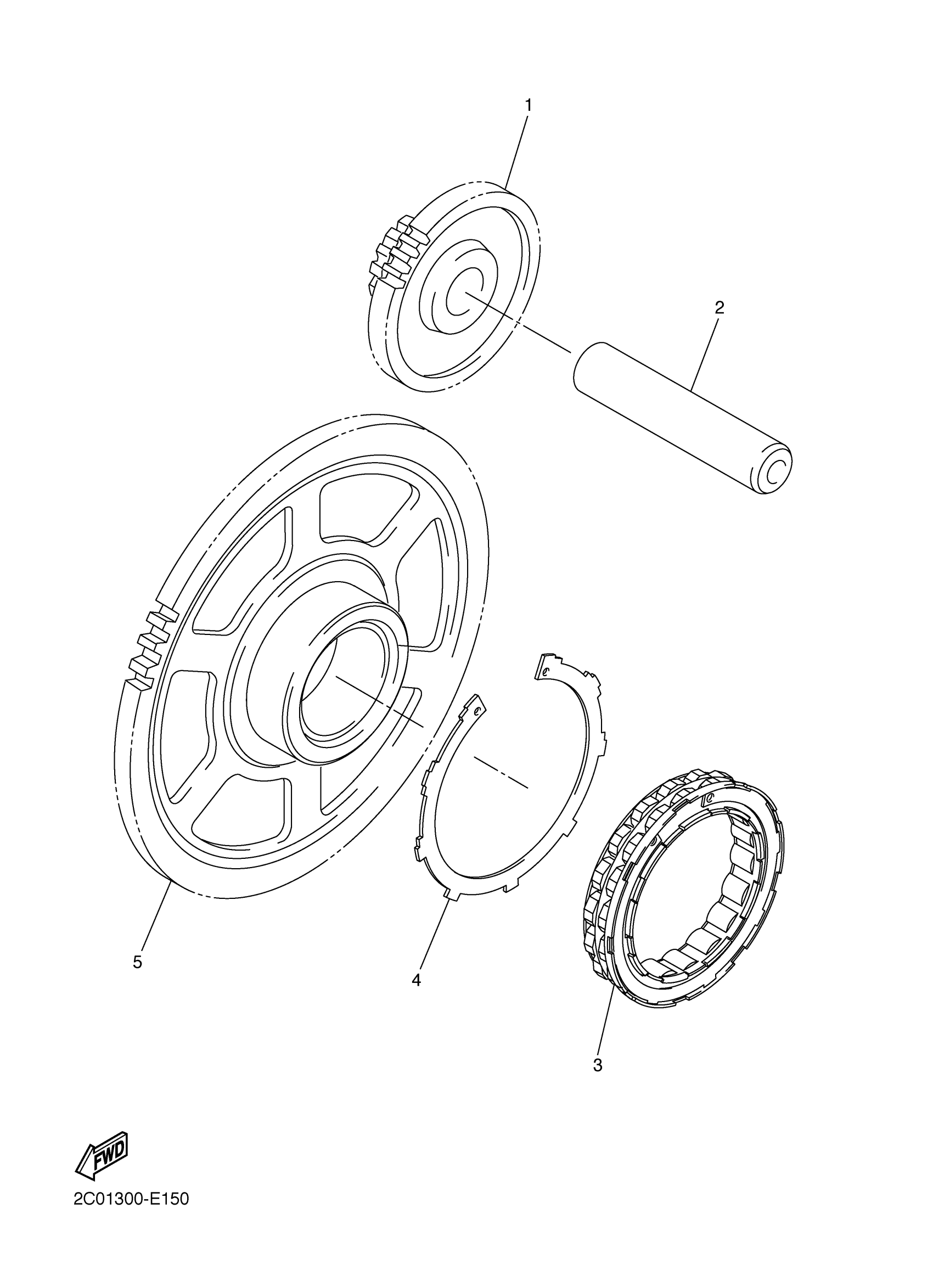 1
2
5
4
3
FWD
2C01300-E150