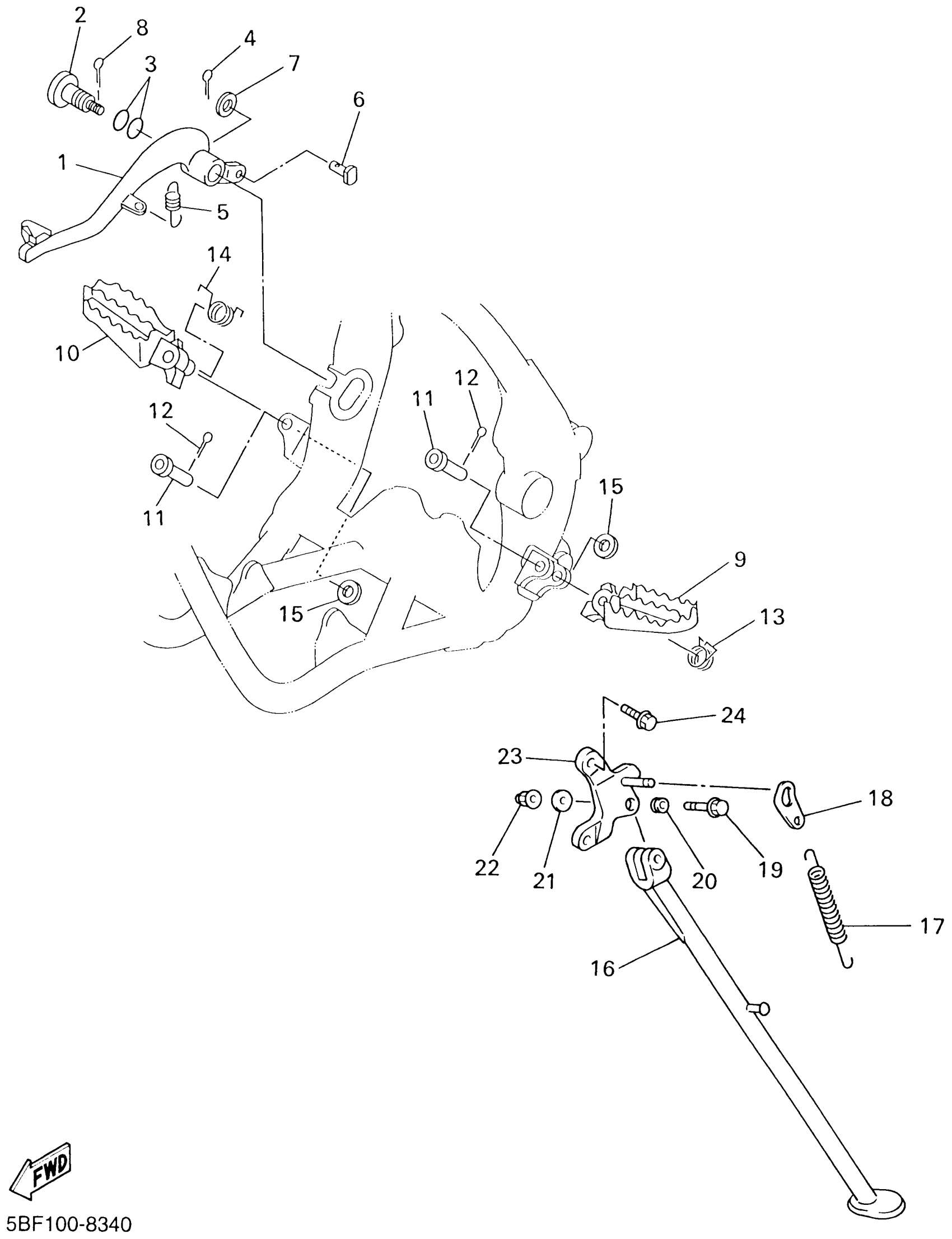 2
8
3
4
7
6
1
5
14
10
12
11
12
11
15
9
15
13
24
23
18
22
21
20
19
17
16
FWD
5BF100-8340