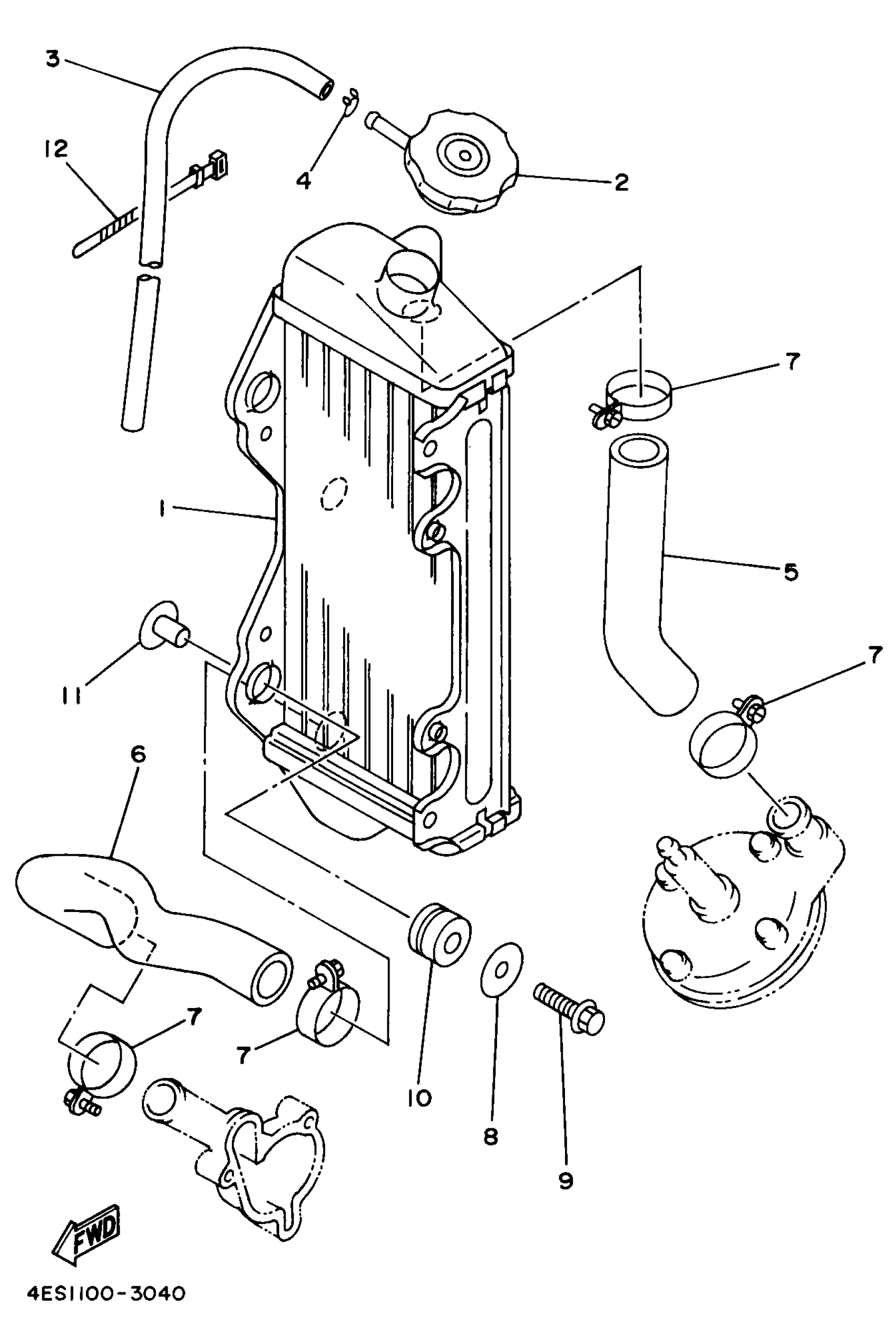 3
12
4
2
7
1
5
11
7
6
7
7
10
8
9
FWD
4ES1100-3040