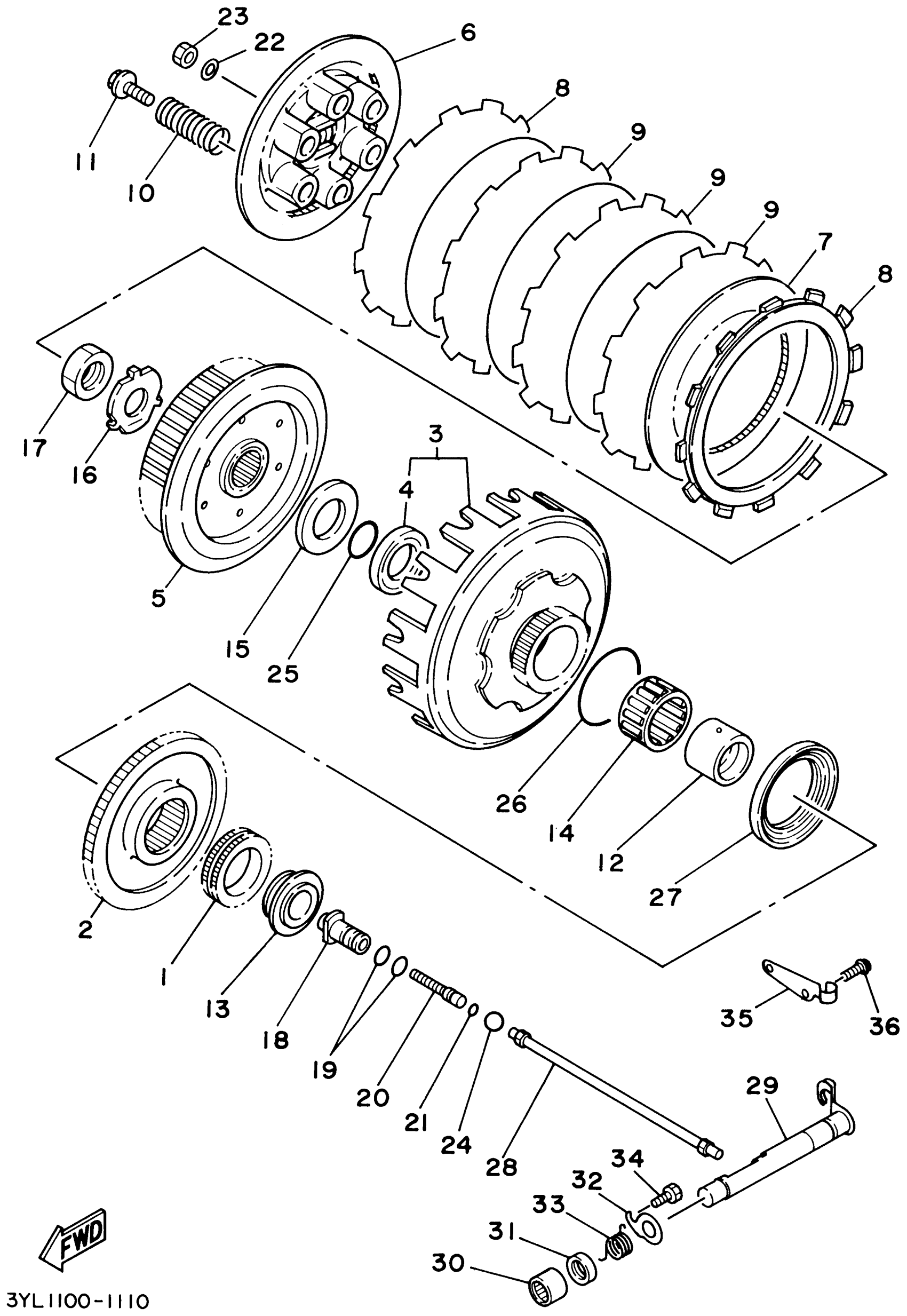 23
22
6
11
10
8
9
9
9
7
8
17
16
3
4
5
15
25
26
14
12
27
2
1
13
18
19
20
21
24
28
35
36
29
34
32
33
31
30
FWD
3YL1100-1110