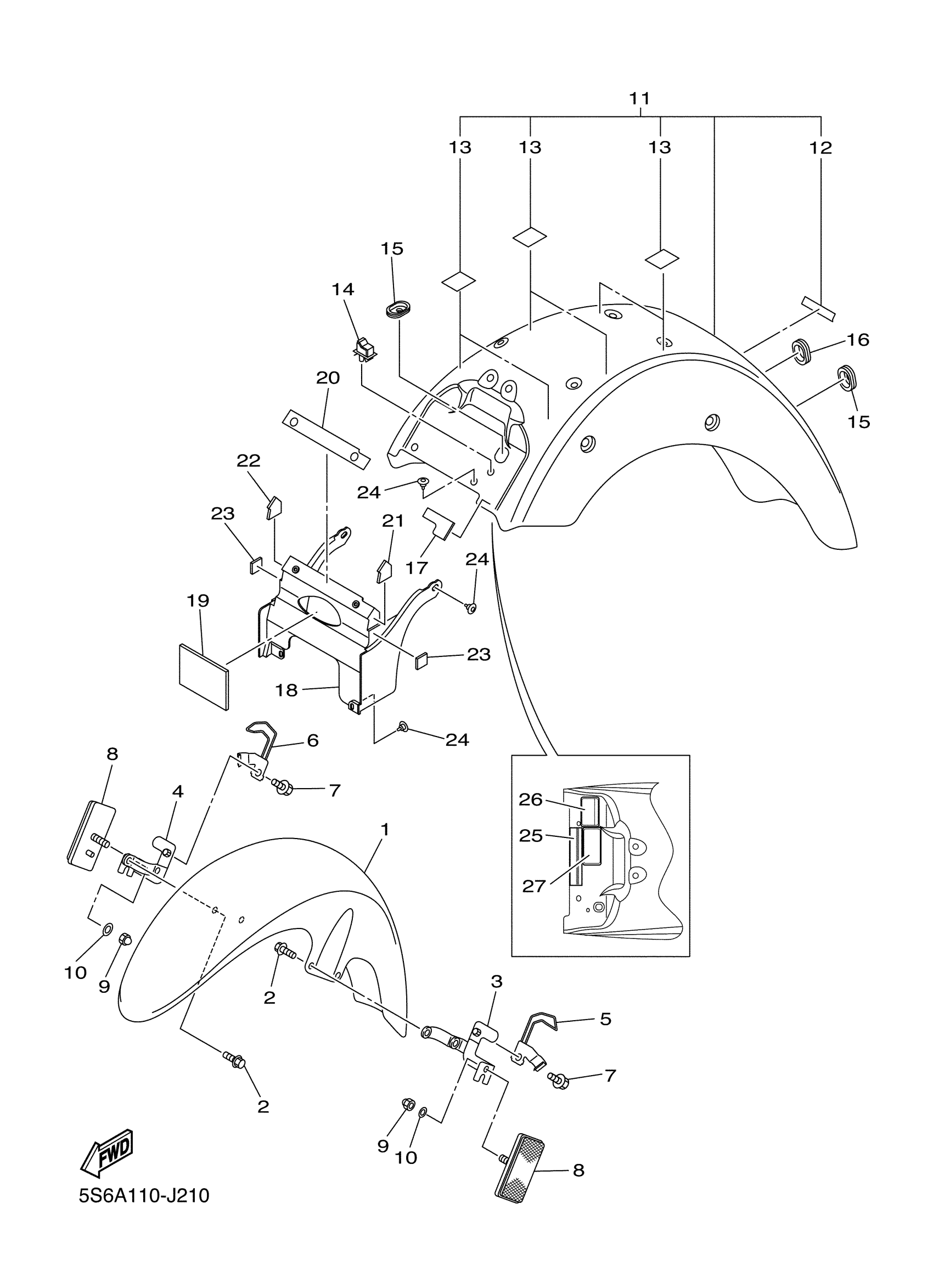 11
13
13
13
12
15
14
16
15
20
22
24
23
21
17
24
19
23
18
24
6
8
7
4
1
26
25
27
10
9
2
3
5
7
2
9
10
8
FWD
5S6A110-J210