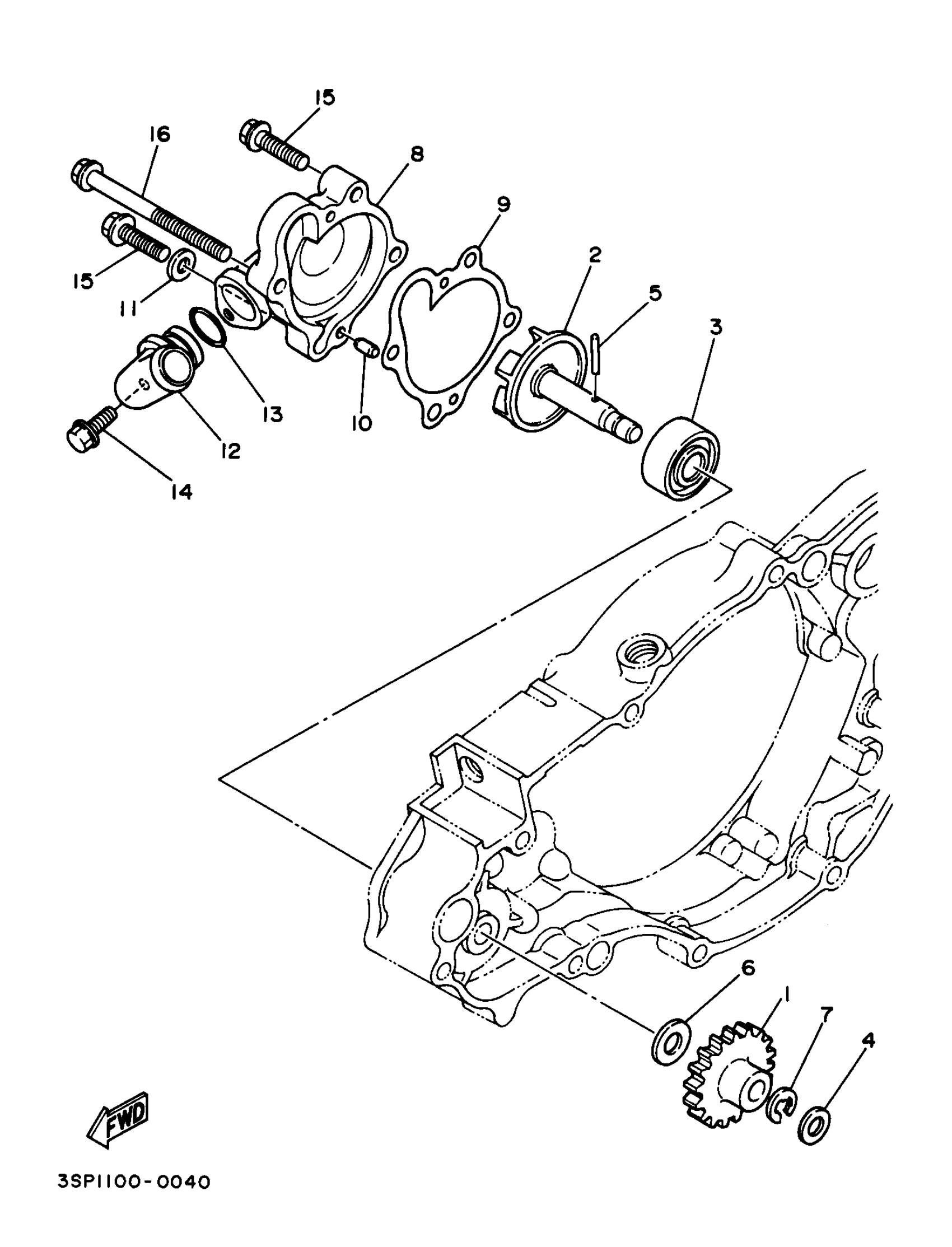 15
16
8
9
2
5
3
15
11
13
10
12
14
6
1
7
4
FWD
3SP1100-0040