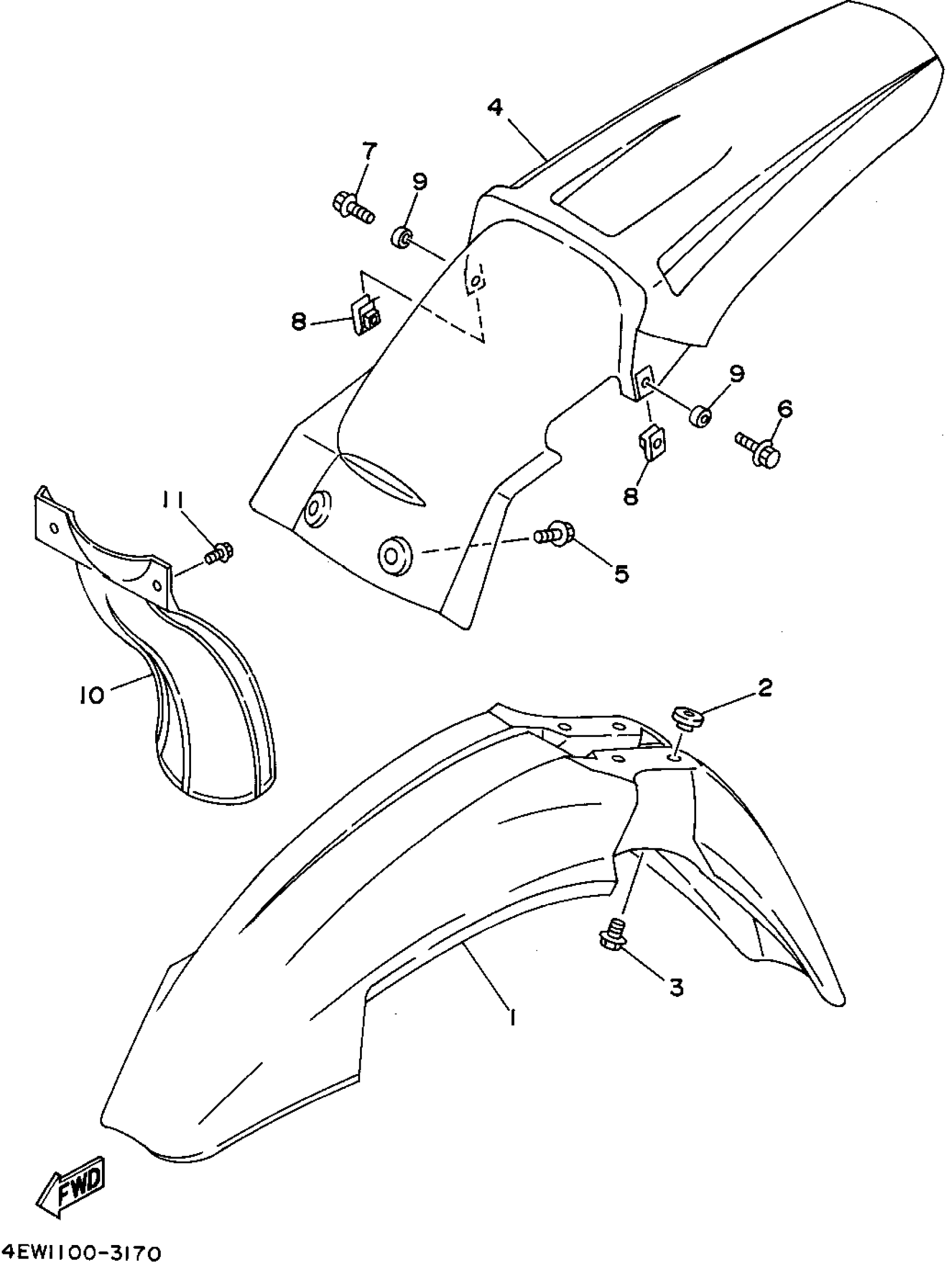 4
7
9
8
9
6
8
11
5
10
2
3
1
FWD
4EW1100-3170