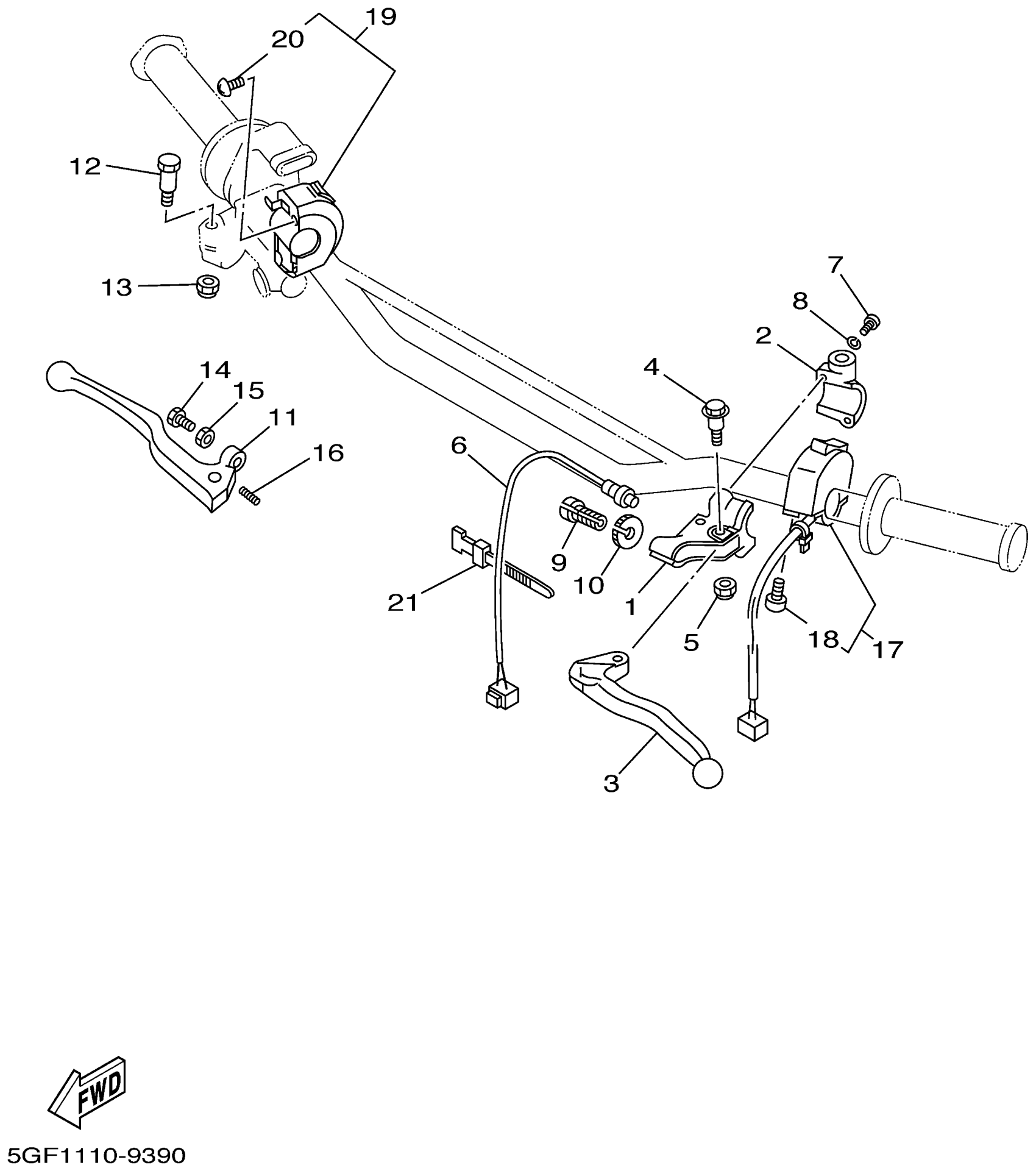 19
20
12
13
7
8
2
4
14
15
11
16
6
9
10
21
1
5
18
17
3
FWD
5GF1110-9390