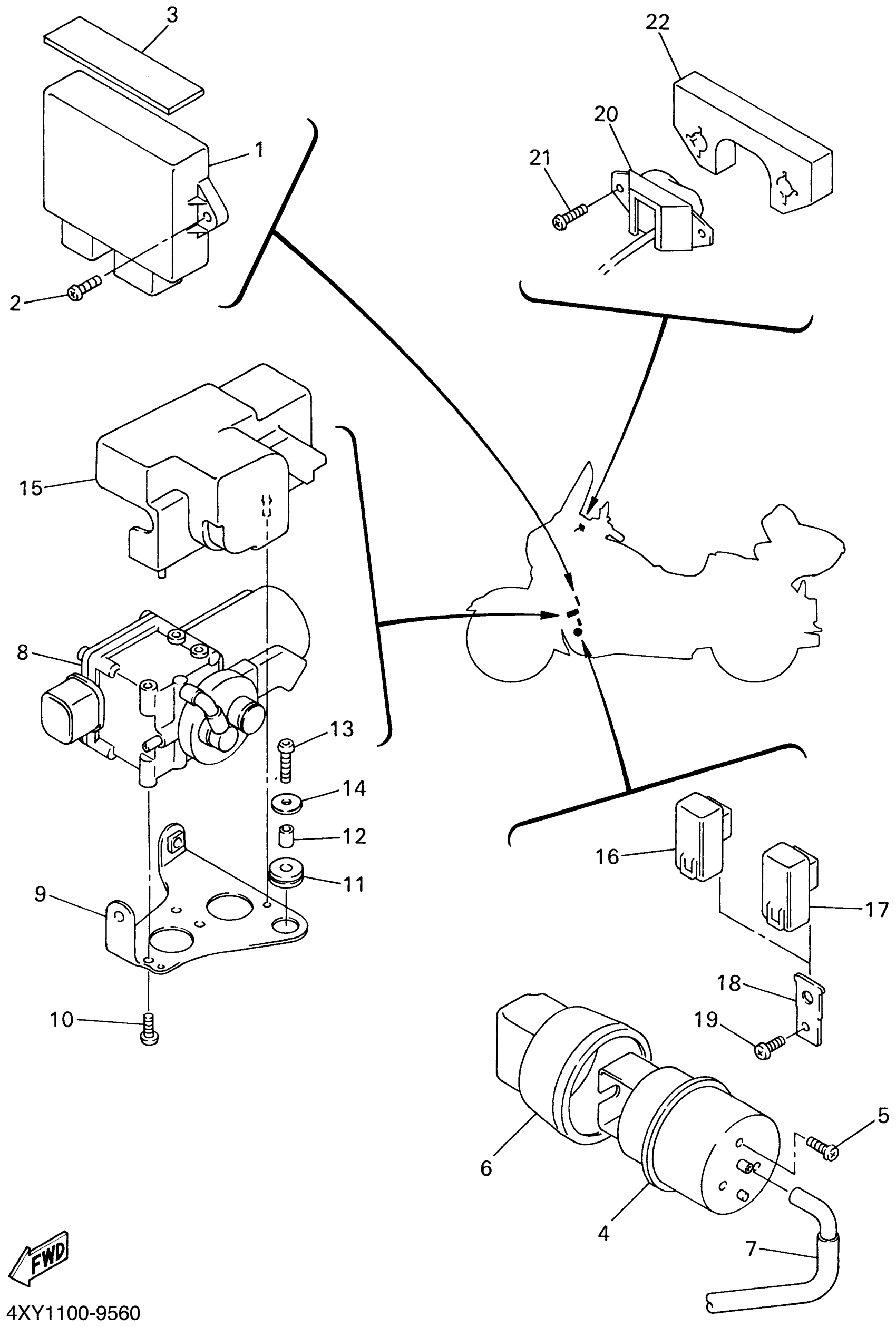 3
22
1
20
21
2
15
8
13
14
12
11
9
10
16
17
18
19
5
6
4
7
FWD
4XY1100-9560