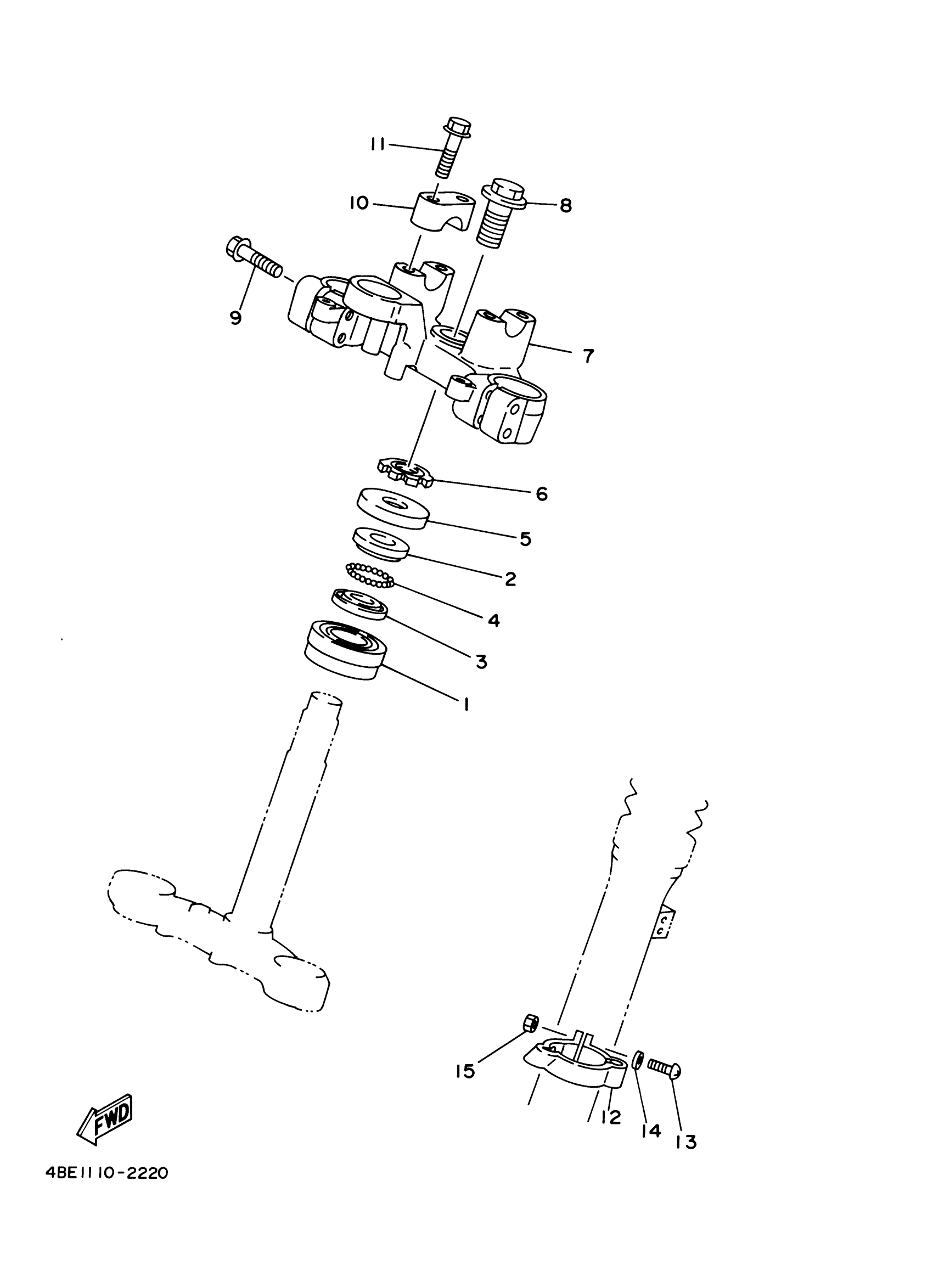 11
10
8
9
7
6
5
2
4
3
1
15
12
14
13
FWD
4BE1110-2220