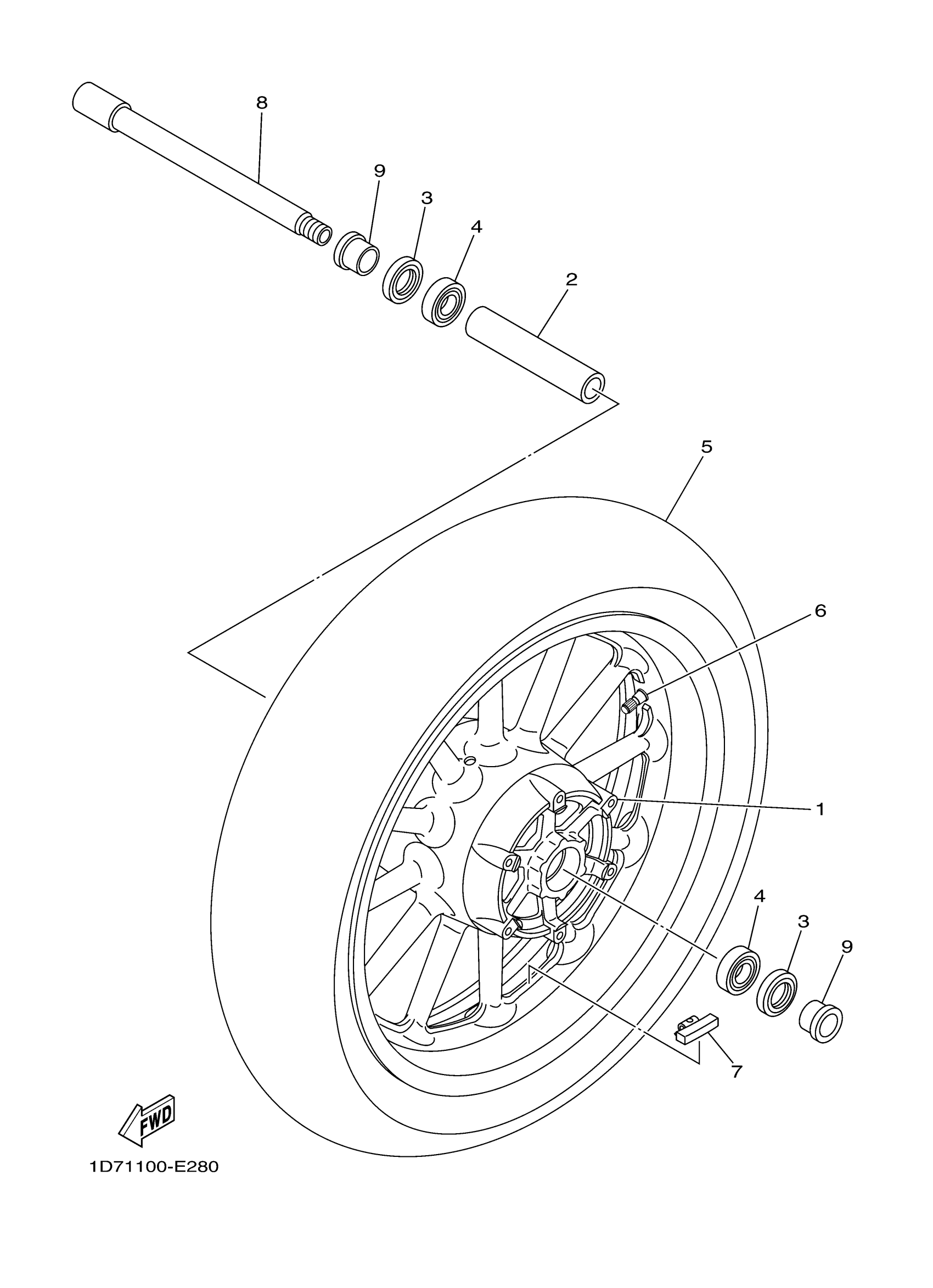 8
9
3
4
2
5
6
1
4
3
9
7
FWD
1D71100-E280