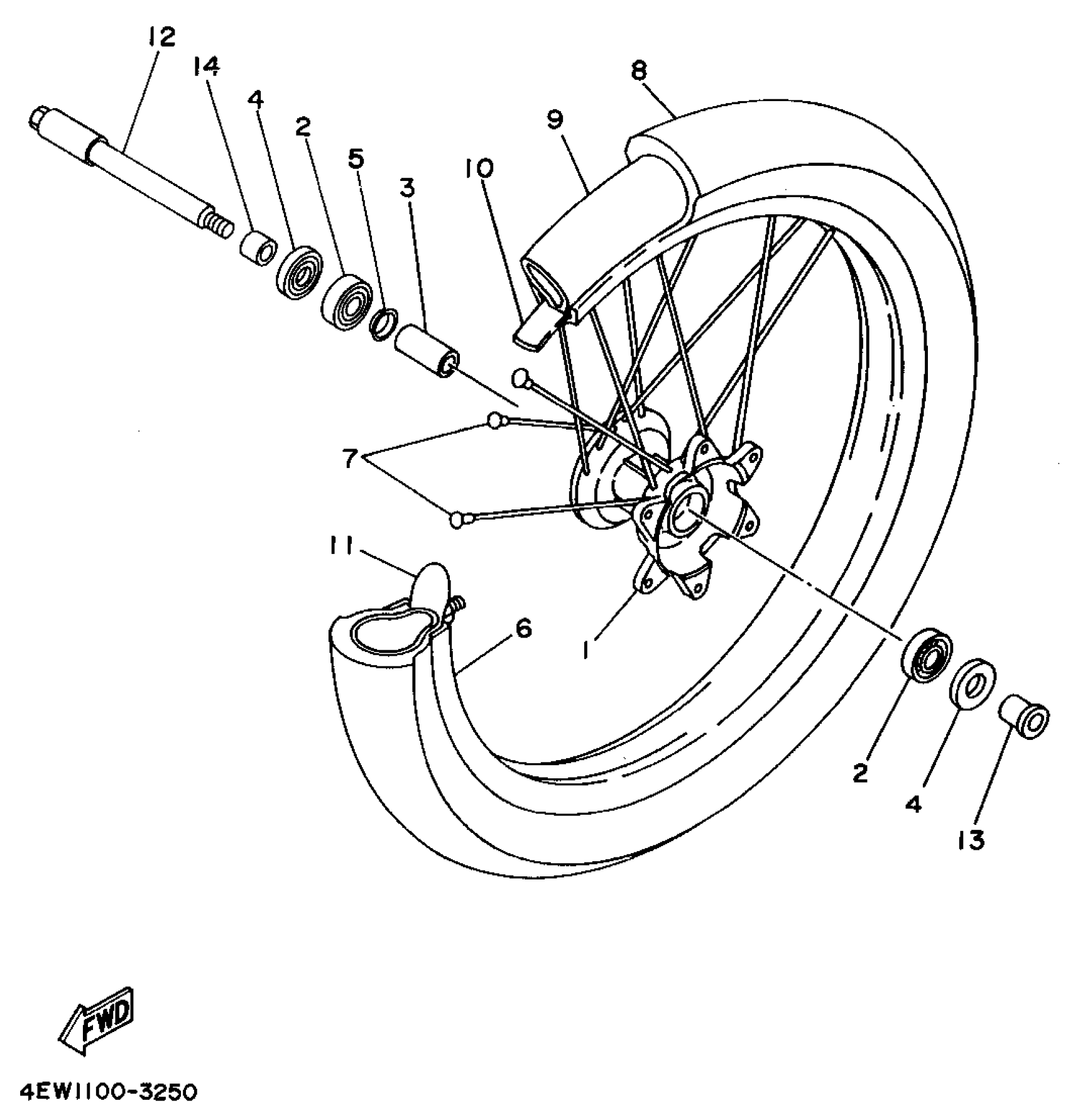 12
14
4
2
5
3
10
9
8
7
11
6
1
2
4
13
FWD
4EW1100-3250