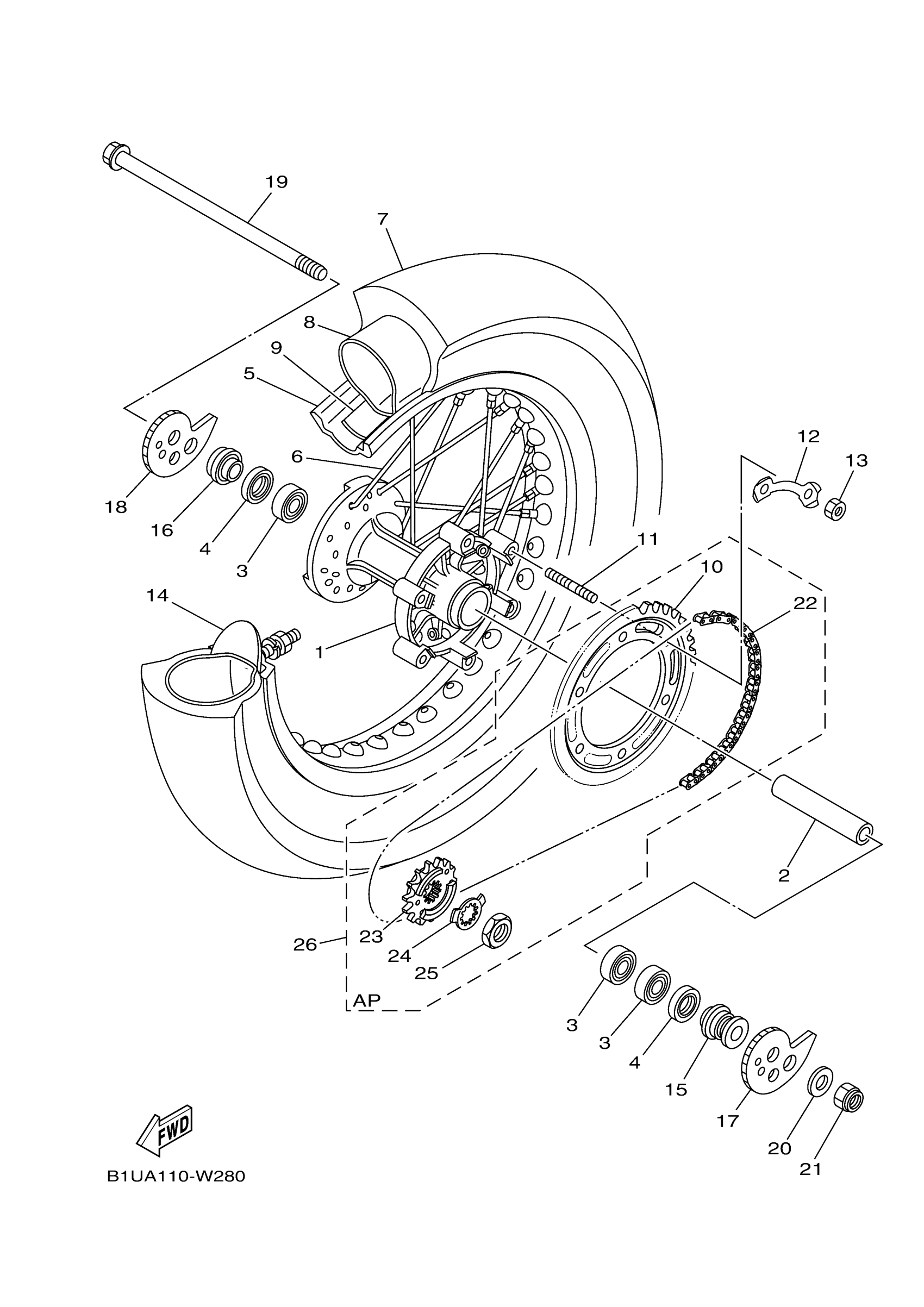 19
7
8
9
5
6
18
16
4
3
12
13
11
10
22
14
1
2
26
23
24
25
AP
3
3
4
15
17
20
21
FWD
B1UA110-W280