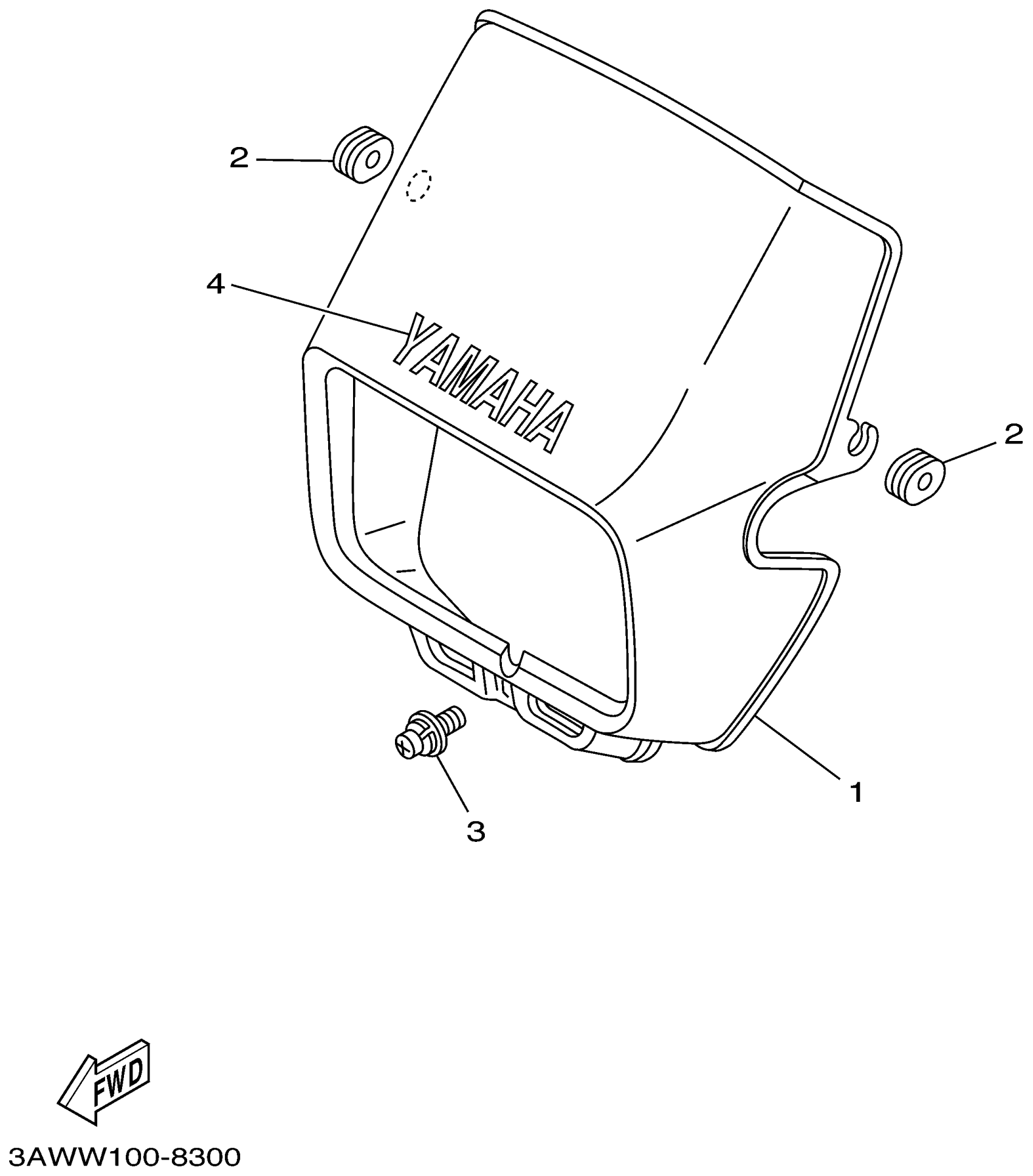 2
4
YAMAHA
2
1
3
FWD
3AWW100-8300