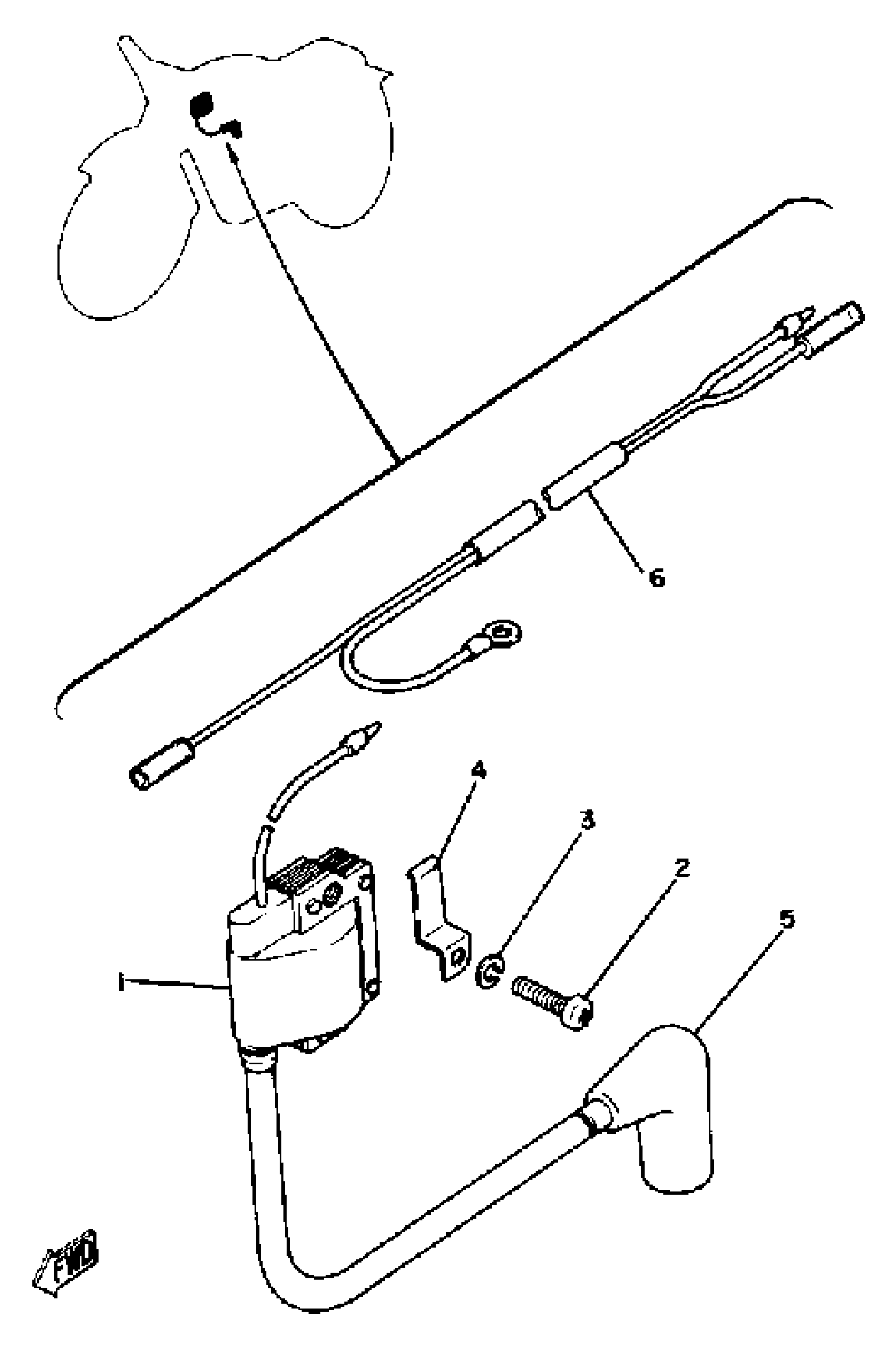 6
4
3
2
5
1
FWD