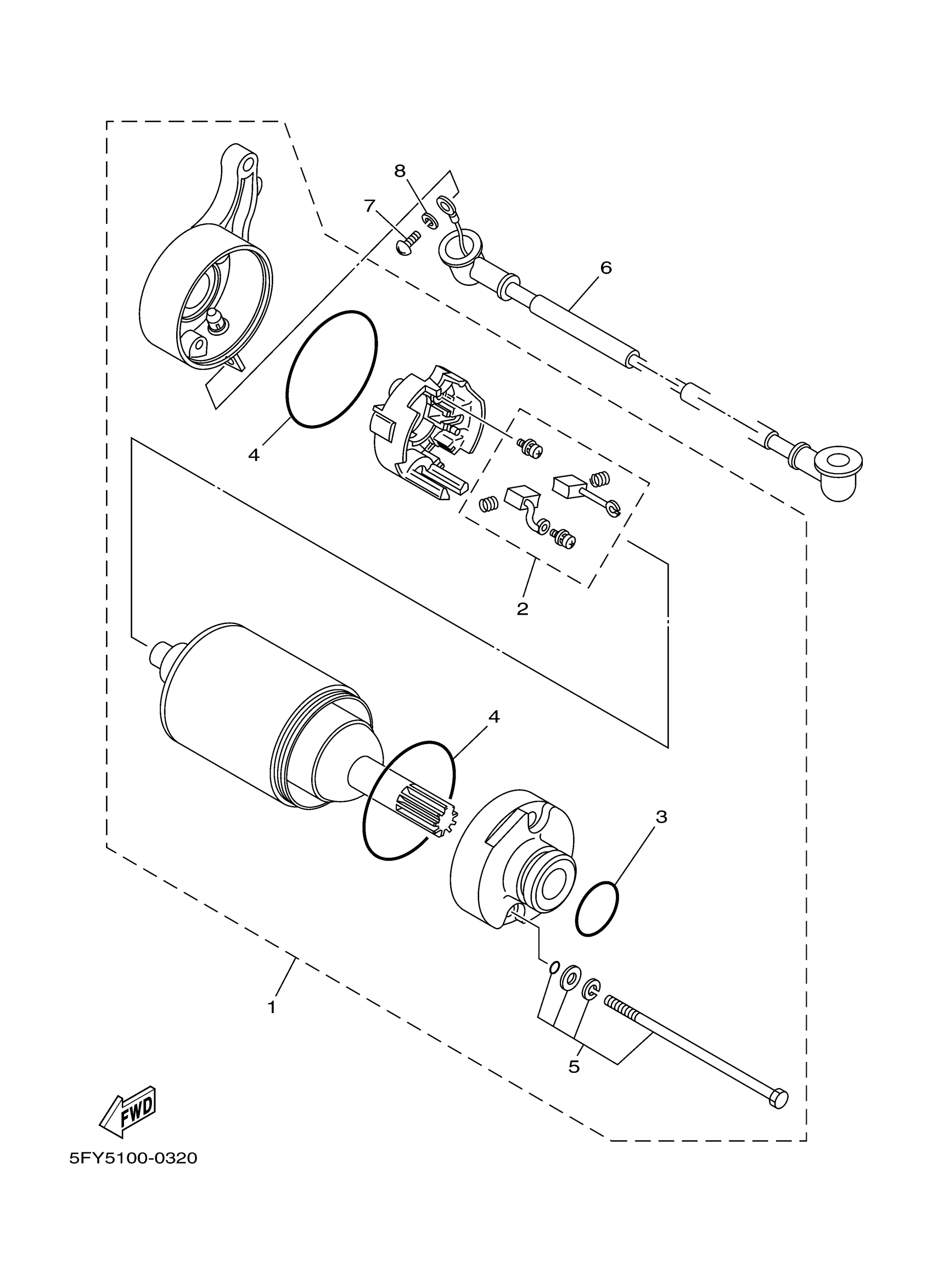 8
7
6
4
2
4
3
1
5
FWD
5FY5100-0320