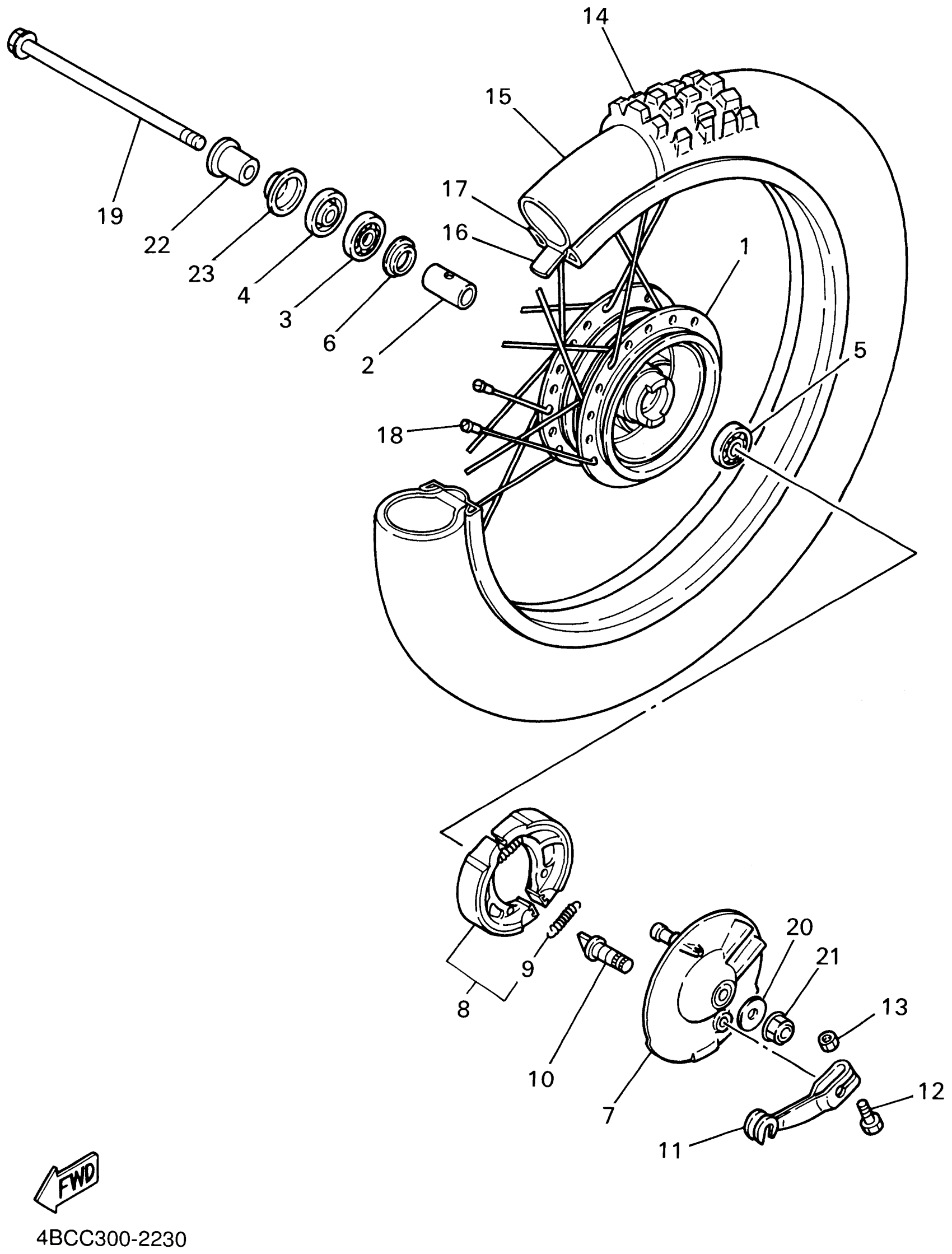 14
15
19
22
23
4
3
6
2
17
16
1
5
18
20
21
13
9
8
10
7
12
11
FWD
4BCC300-2230