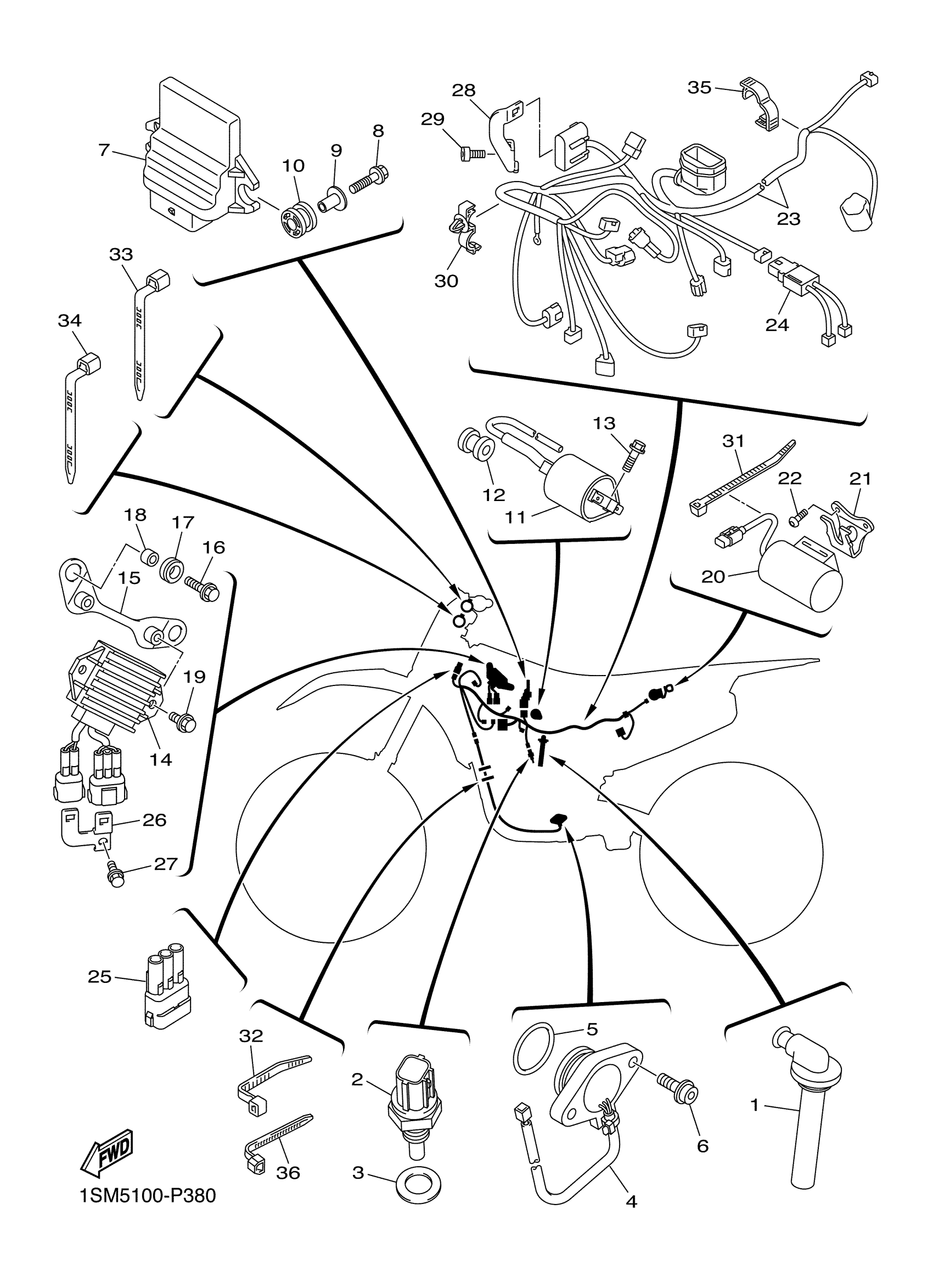 7
10
9
8
28
29
35
23
30
24
33
34
13
12
11
31
22
21
20
18
17
16
15
19
14
26
27
25
32
36
2
3
5
6
4
1
FWD
1SM5100-P380