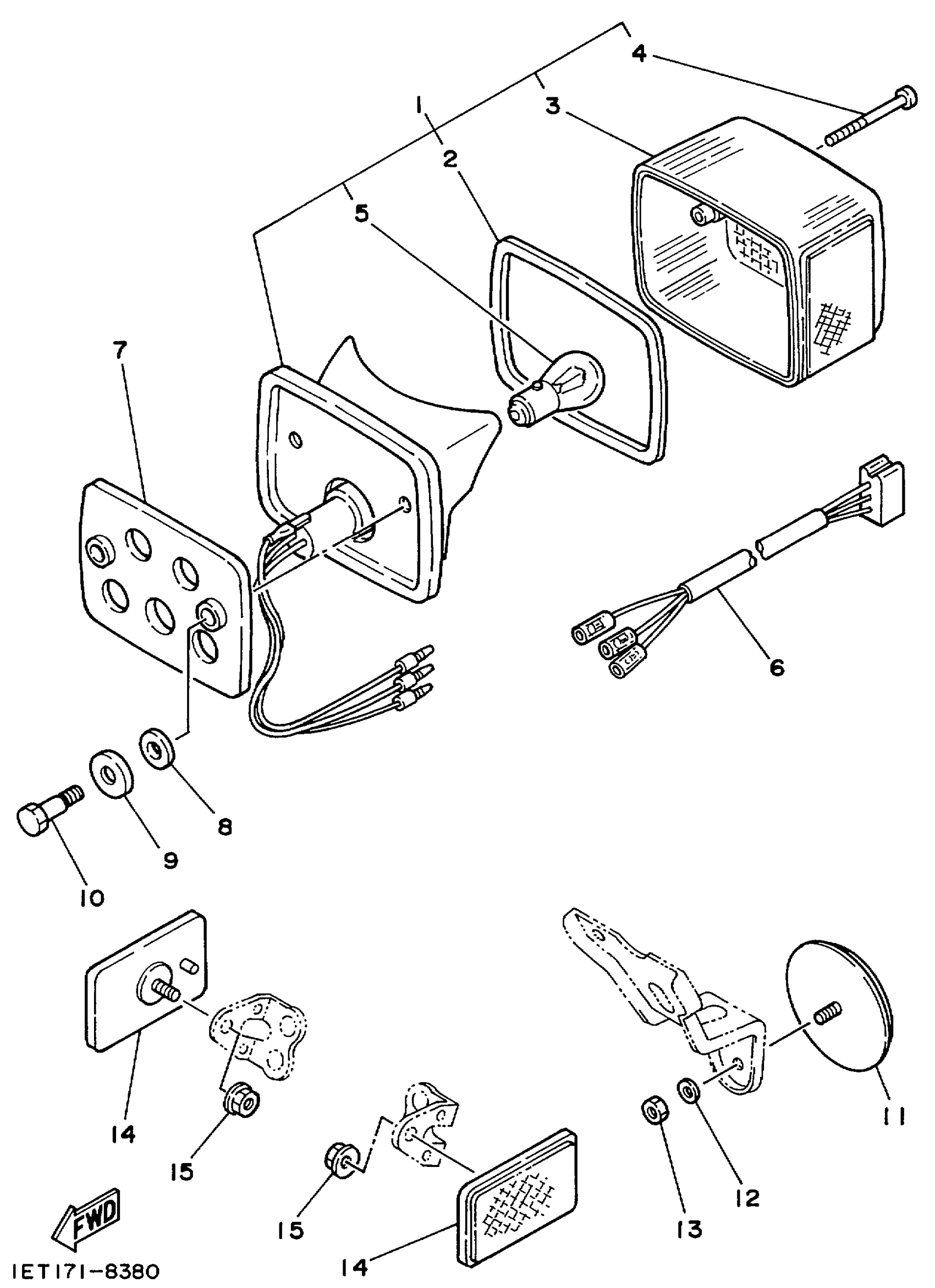 4
1
3
2
5
7
6
8
9
10
14
15
11
12
13
15
14
FWD
1ET171-8380