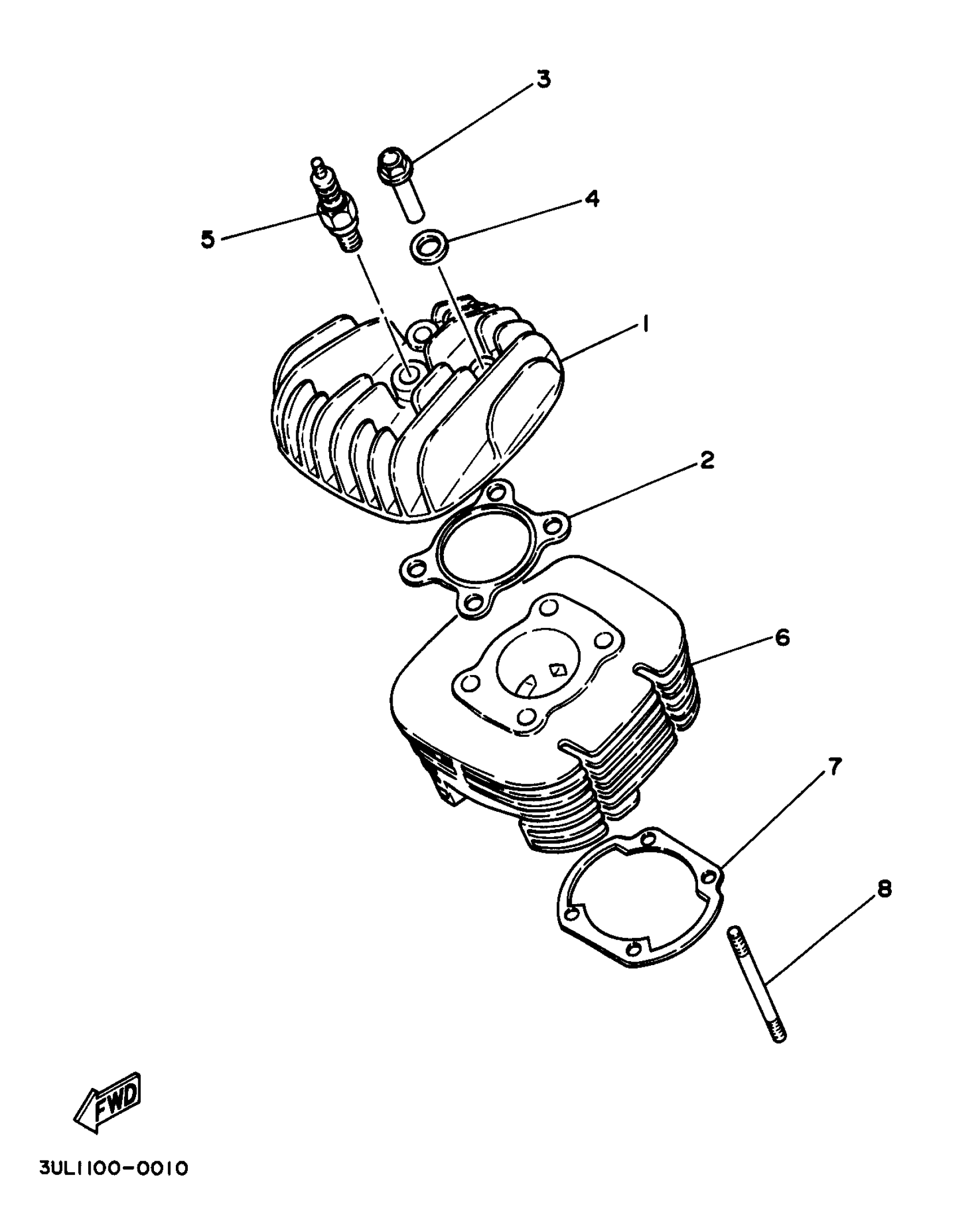 3
4
5
1
2
6
7
8
FWD
3UL1100-0010