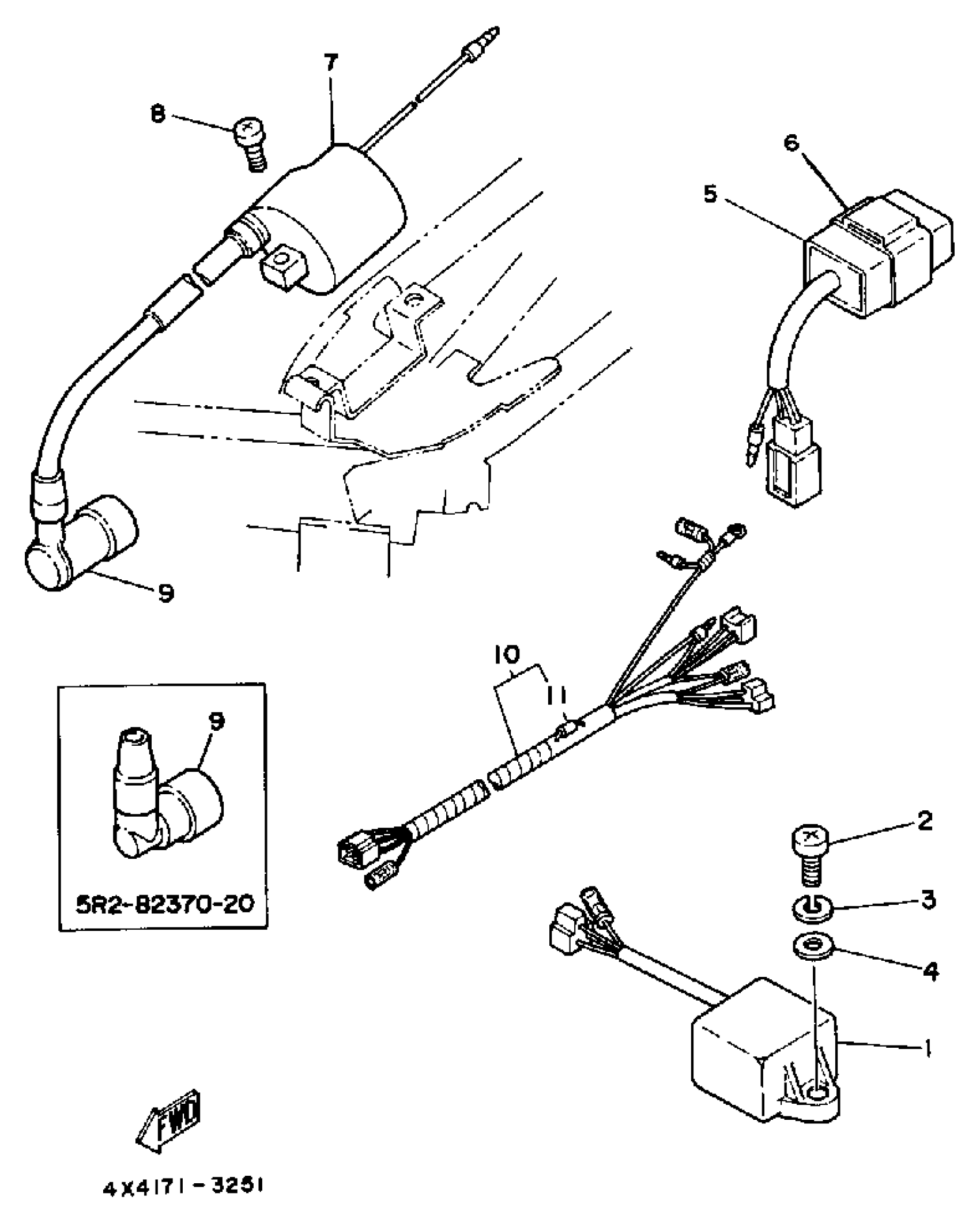 7
8
6
5
9
10
11
9
5R2-82370-20
2
3
4
1
FWD
4X4171-3251